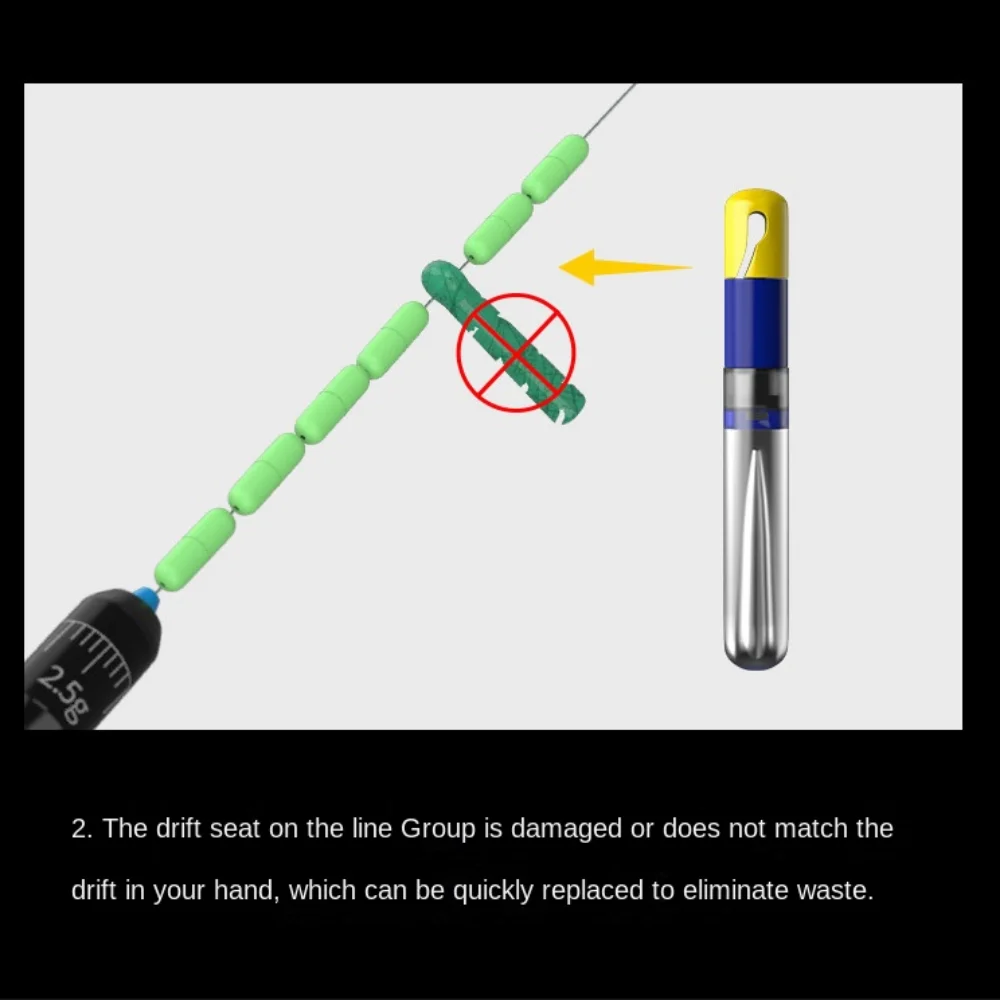 2.5g

2. The drift seat on the line Group is damaged or does not match the drift in your hand, which can be quickly replaced to eliminate waste.