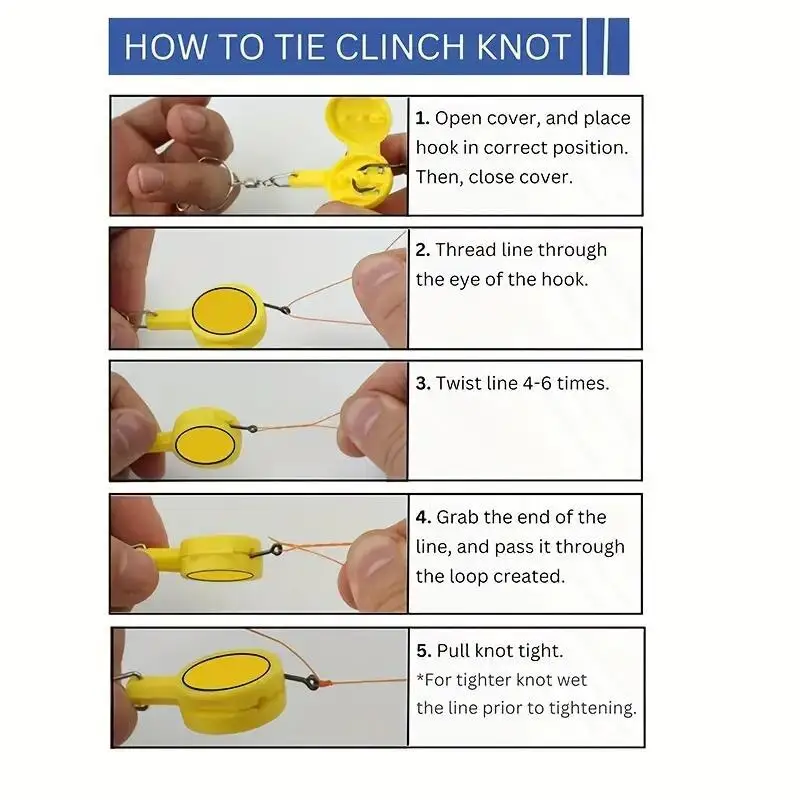 HOW TO TIE CLINCH KNOT

1. Open cover, and place hook in correct position. Then, close cover.

2. Thread line through the eye of the hook.

3. Twist line 4-6 times.

4. Grab the end of the line, and pass it through the loop created.

5. Pull knot tight.
*For tighter knot wet the line prior to tightening.