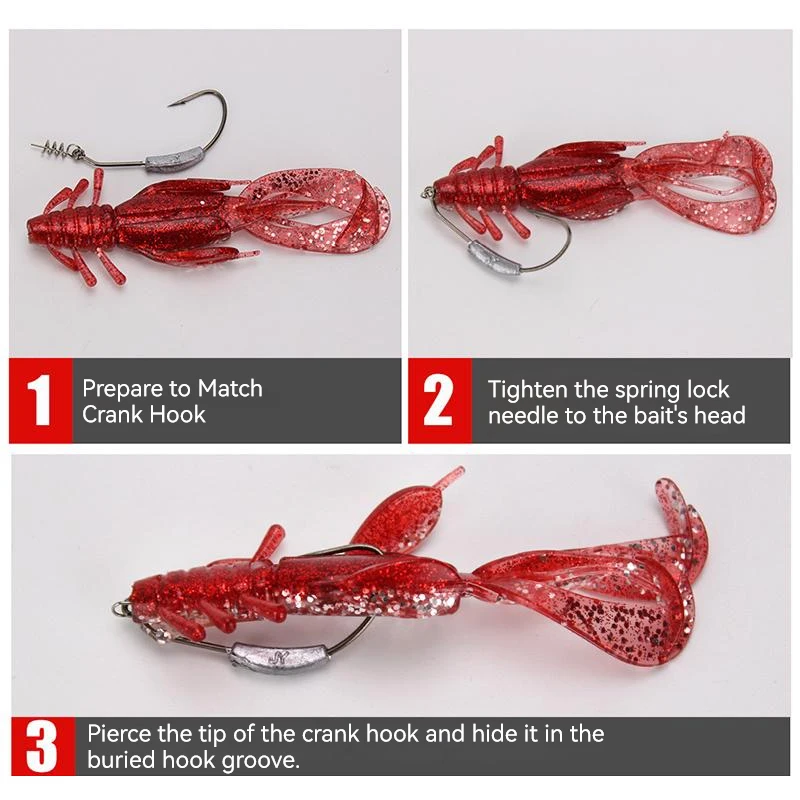 1
Prepare to Match Crank Hook

2
Tighten the spring lock needle to the bait's head

3
Pierce the tip of the crank hook and hide it in the buried hook groove.