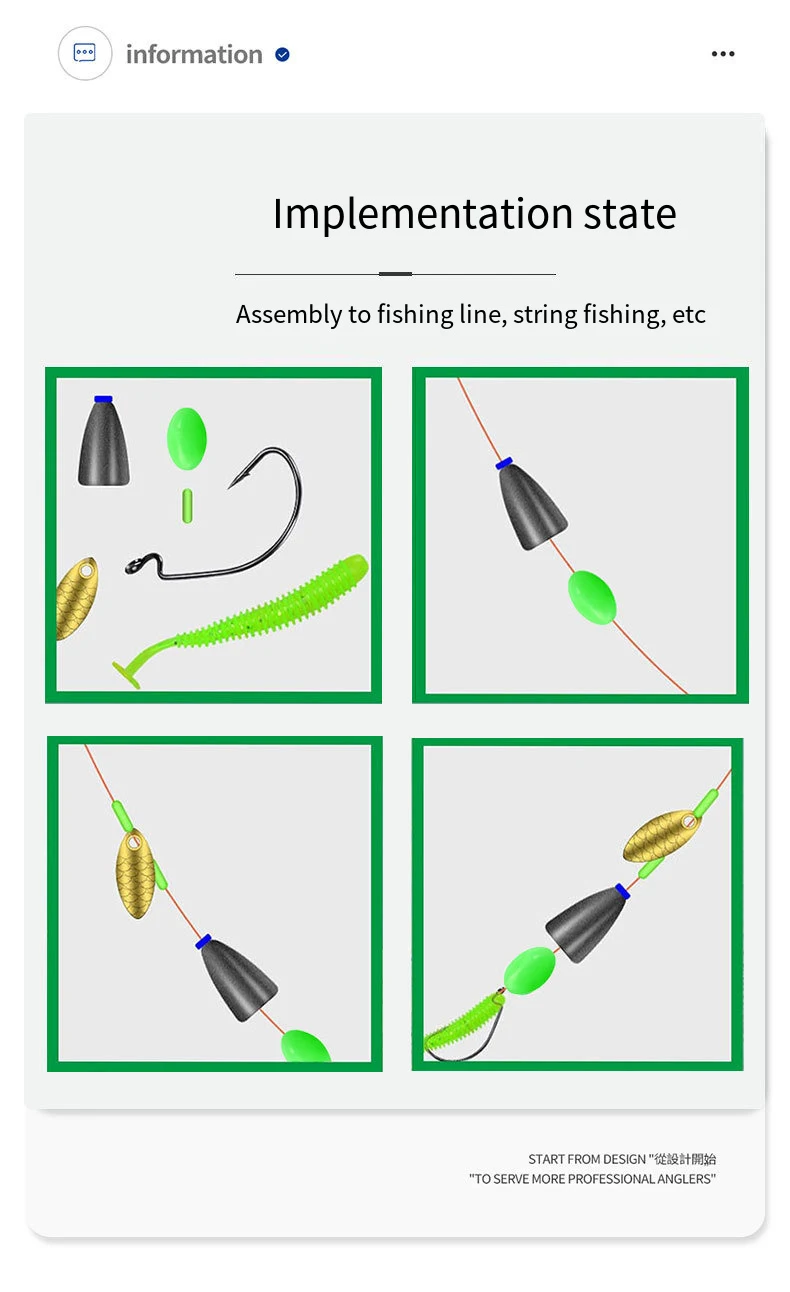 information

Implementation state

Assembly to fishing line, string fishing, etc

START FROM DESIGN "從設計開始
"TO SERVE MORE PROFESSIONAL ANGLERS"