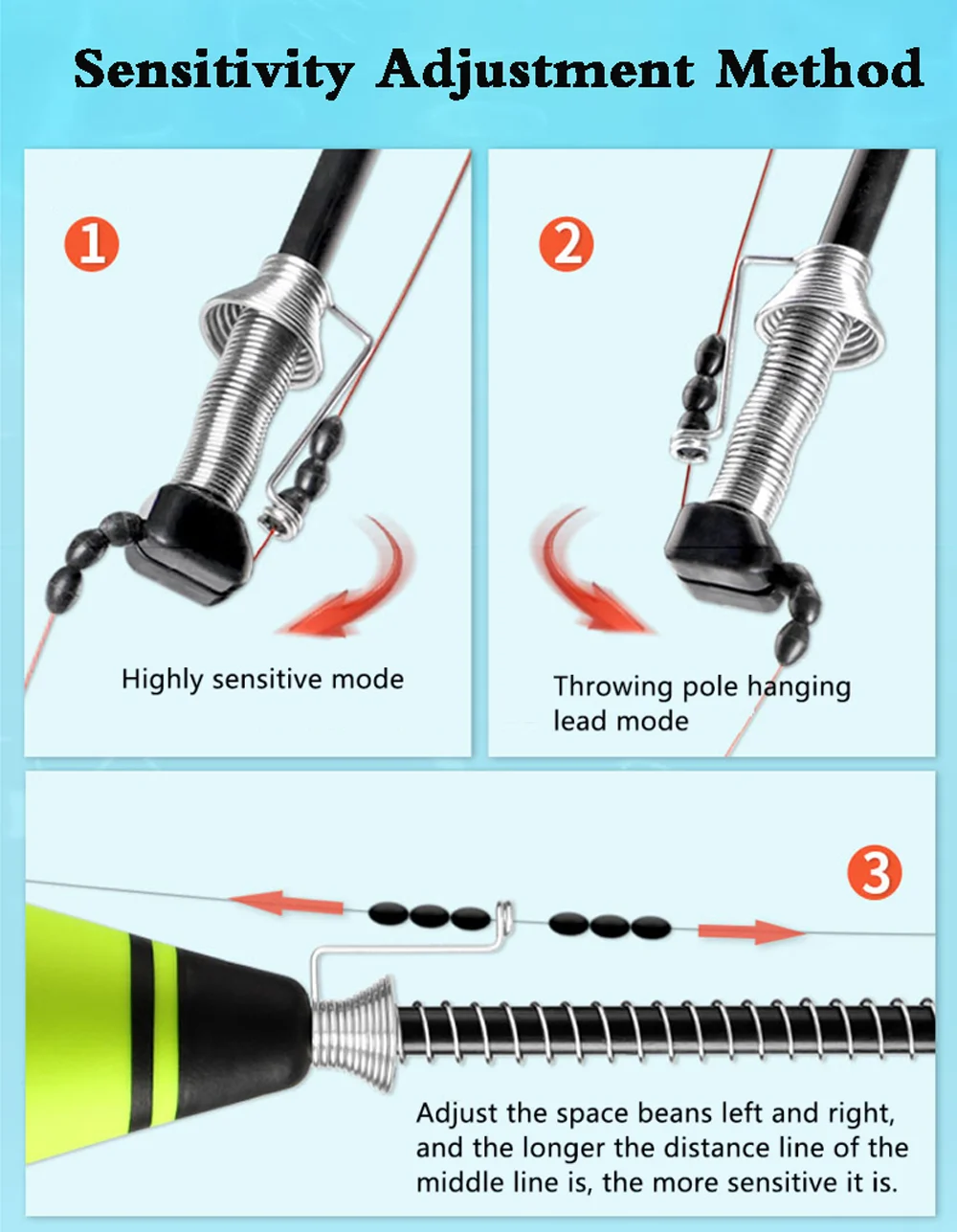 Sensitivity Adjustment Method

1

Highly sensitive mode

2

Throwing pole hanging lead mode

3

Adjust the space beans left and right, and the longer the distance line of the middle line is, the more sensitive it is.