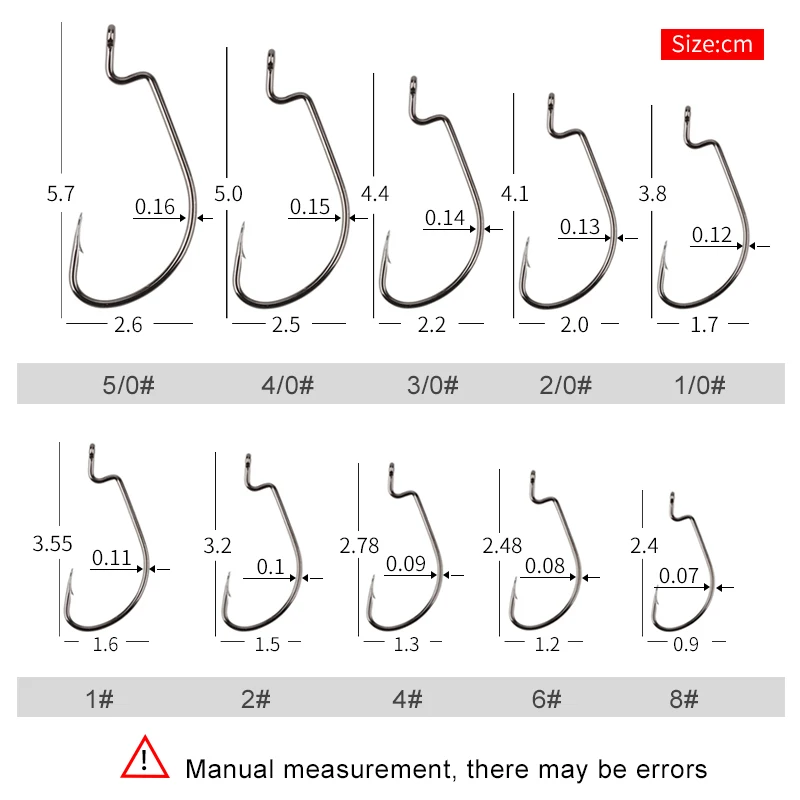 Size:cm

5.7
0.16
2.6

5.0
0.15
2.5

4.4
0.14
2.2

4.1
0.13
2.0

3.8
0.12
1.7

5/0# 4/0# 3/0# 2/0# 1/0#

3.55
0.11
1.6

3.2
0.1
1.5

2.78
0.09
1.3

2.48
0.08
1.2

2.4
0.07
0.9

1# 2# 4# 6# 8#

!
Manual measurement, there may be errors