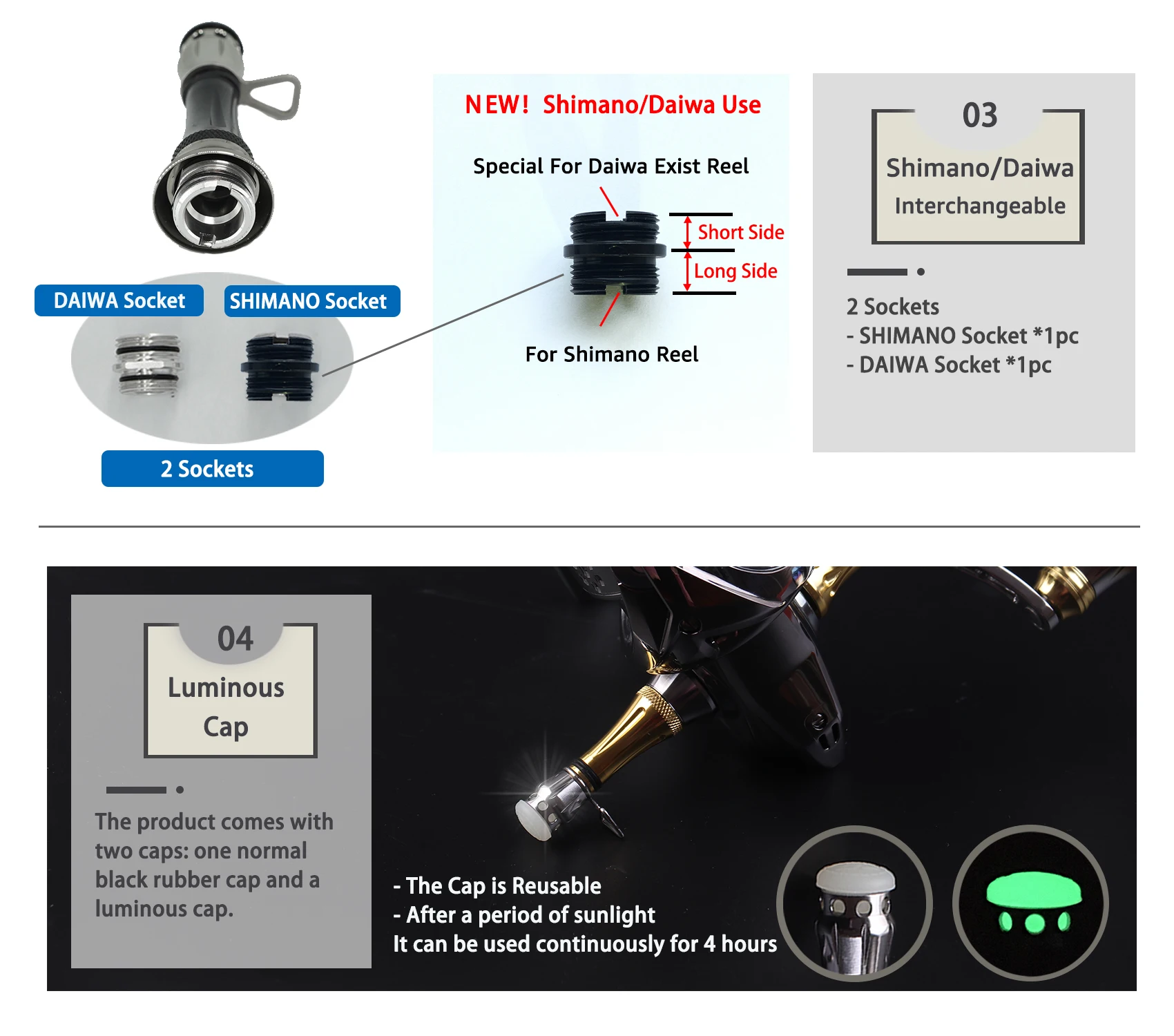 DAIWA Socket

SHIMANO Socket

2 Sockets

NEW! Shimano/Daiwa Use

Special For Daiwa Exist Reel

Short Side

Long Side

For Shimano Reel

03

Shimano/Daiwa Interchangeable

2 Sockets
- SHIMANO Socket *1pc
- DAIWA Socket *1pc

04

Luminous Cap

The product comes with two caps: one normal black rubber cap and a luminous cap.

- The Cap is Reusable
- After a period of sunlight
It can be used continuously for 4 hours