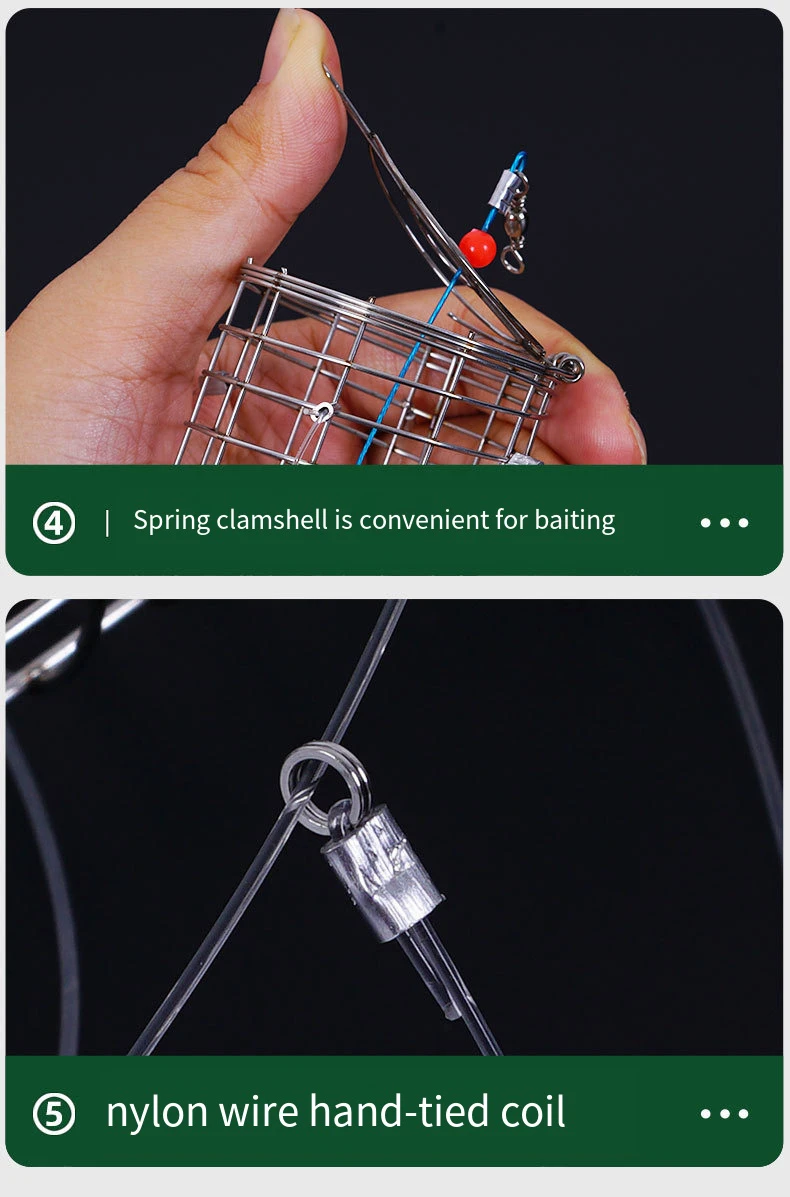 ④ | Spring clamshell is convenient for baiting •••

⑤ nylon wire hand-tied coil •••