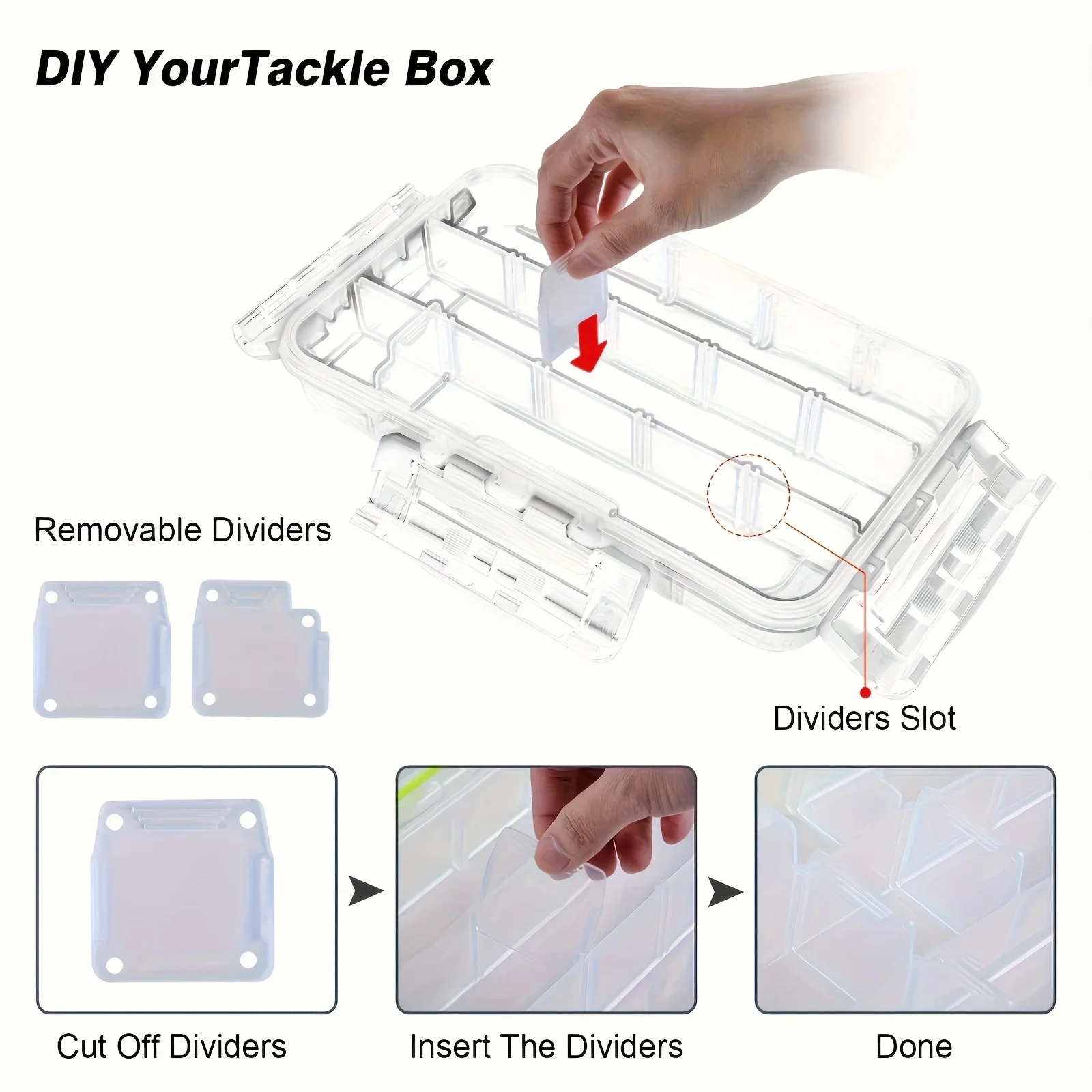 DIY YourTackle Box

Removable Dividers

Dividers Slot

Cut Off Dividers

Insert The Dividers

Done