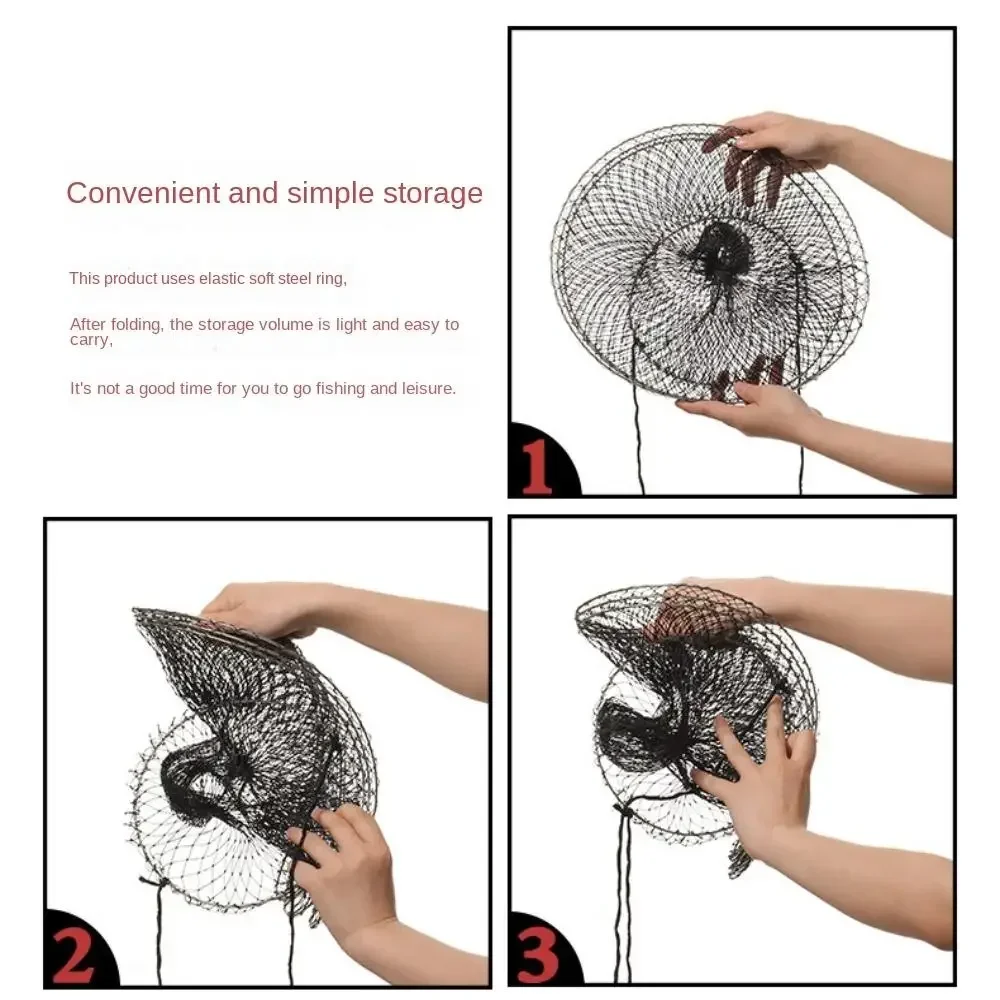 Convenient and simple storage

This product uses elastic soft steel ring,

After folding, the storage volume is light and easy to carry,

It's not a good time for you to go fishing and leisure.

1

2

3