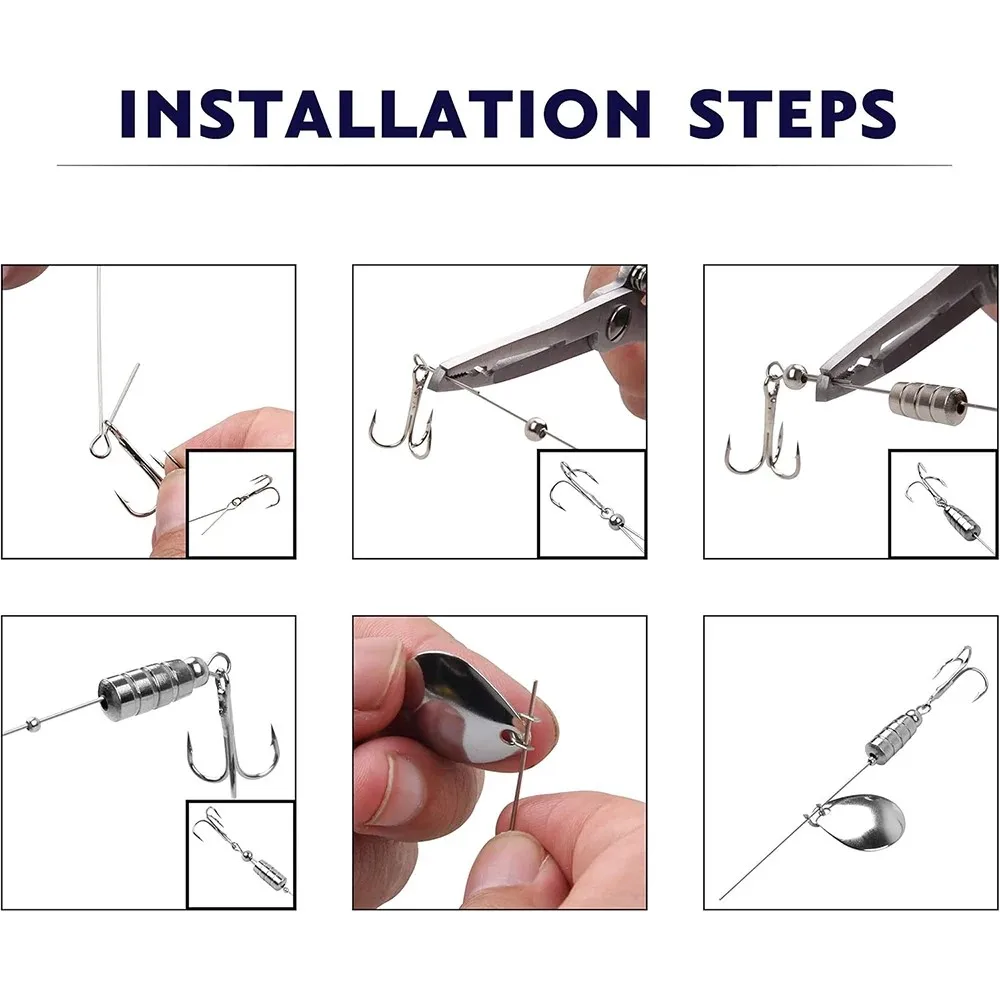 INSTALLATION STEPS