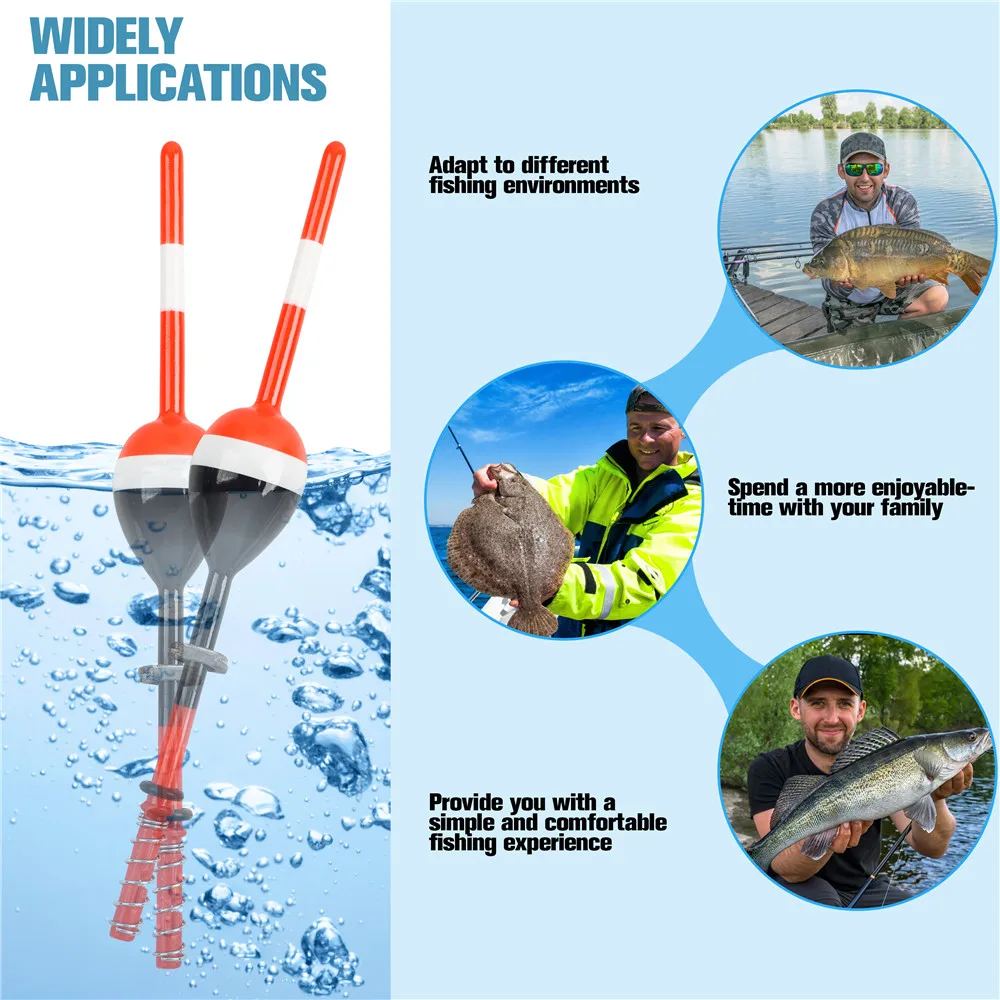 WIDELY APPLICATIONS

Adapt to different fishing environments

Spend a more enjoyable-time with your family

Provide you with a simple and comfortable fishing experience