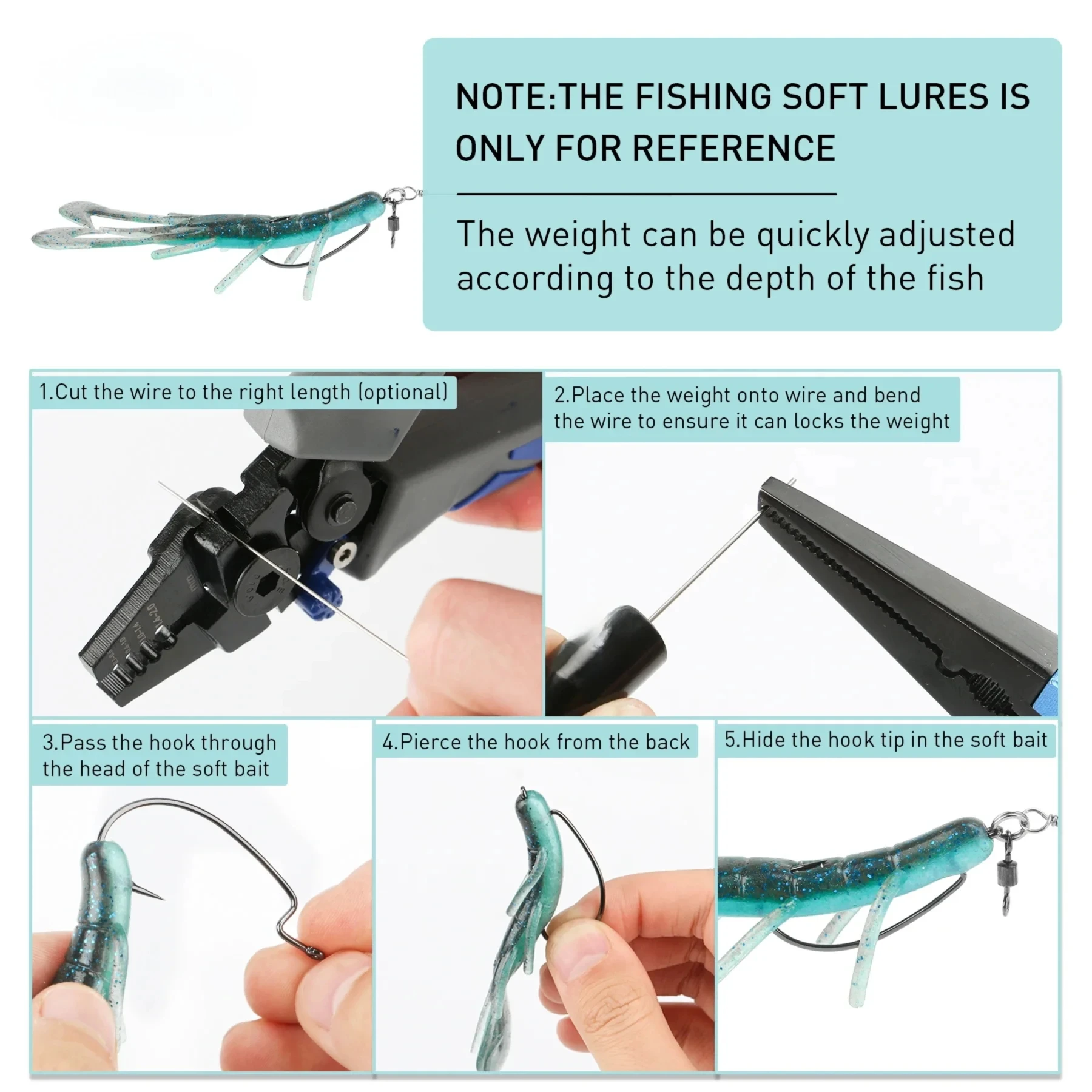 NOTE:THE FISHING SOFT LURES IS ONLY FOR REFERENCE

The weight can be quickly adjusted according to the depth of the fish

1.Cut the wire to the right length (optional)

2.Place the weight onto wire and bend the wire to ensure it can locks the weight

3.Pass the hook through the head of the soft bait

4.Pierce the hook from the back

5.Hide the hook tip in the soft bait