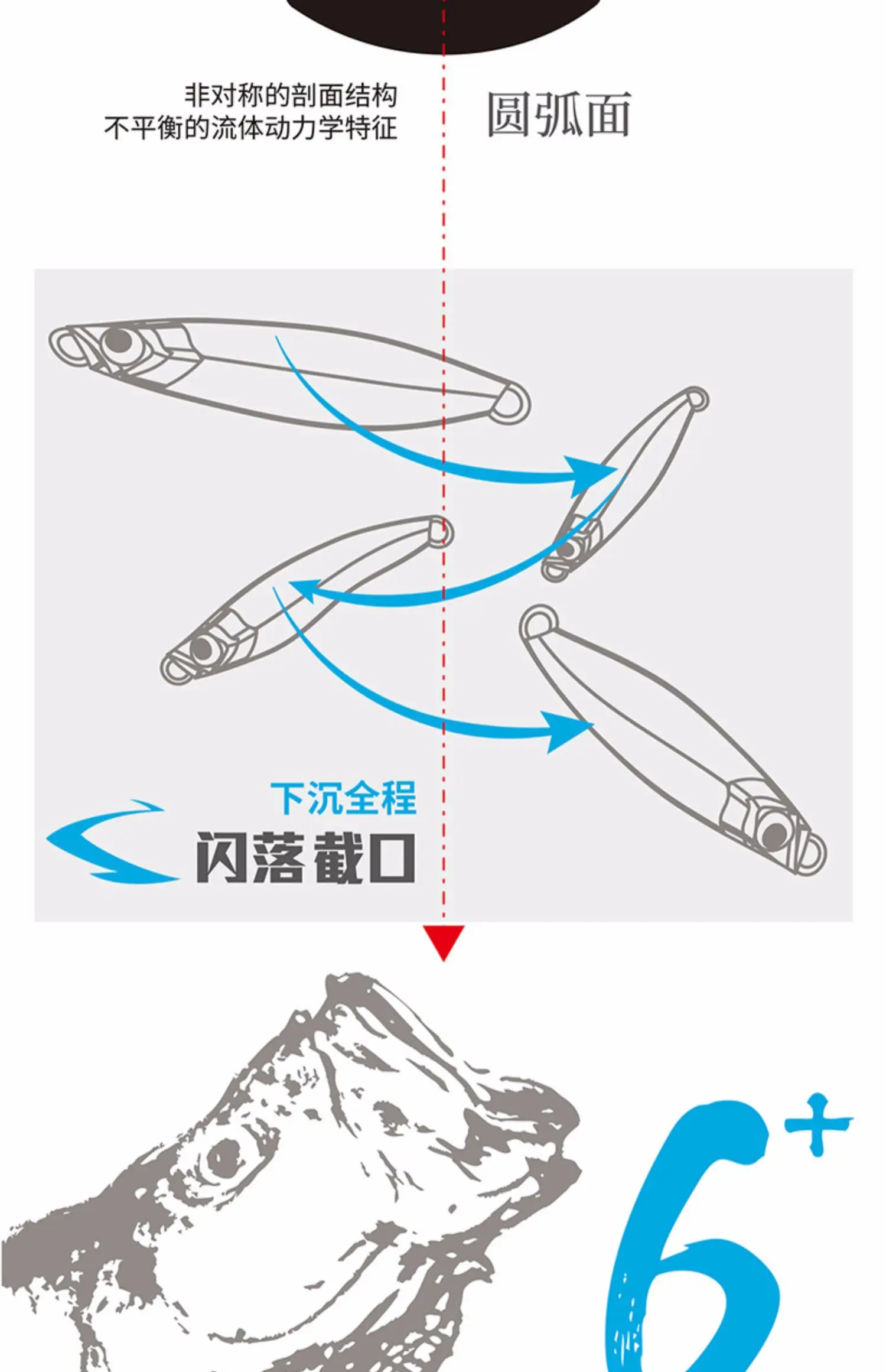 非对称的剖面结构
不平衡的流体动力学特征

圆弧面

下沉全程
闪落截口

6⁺