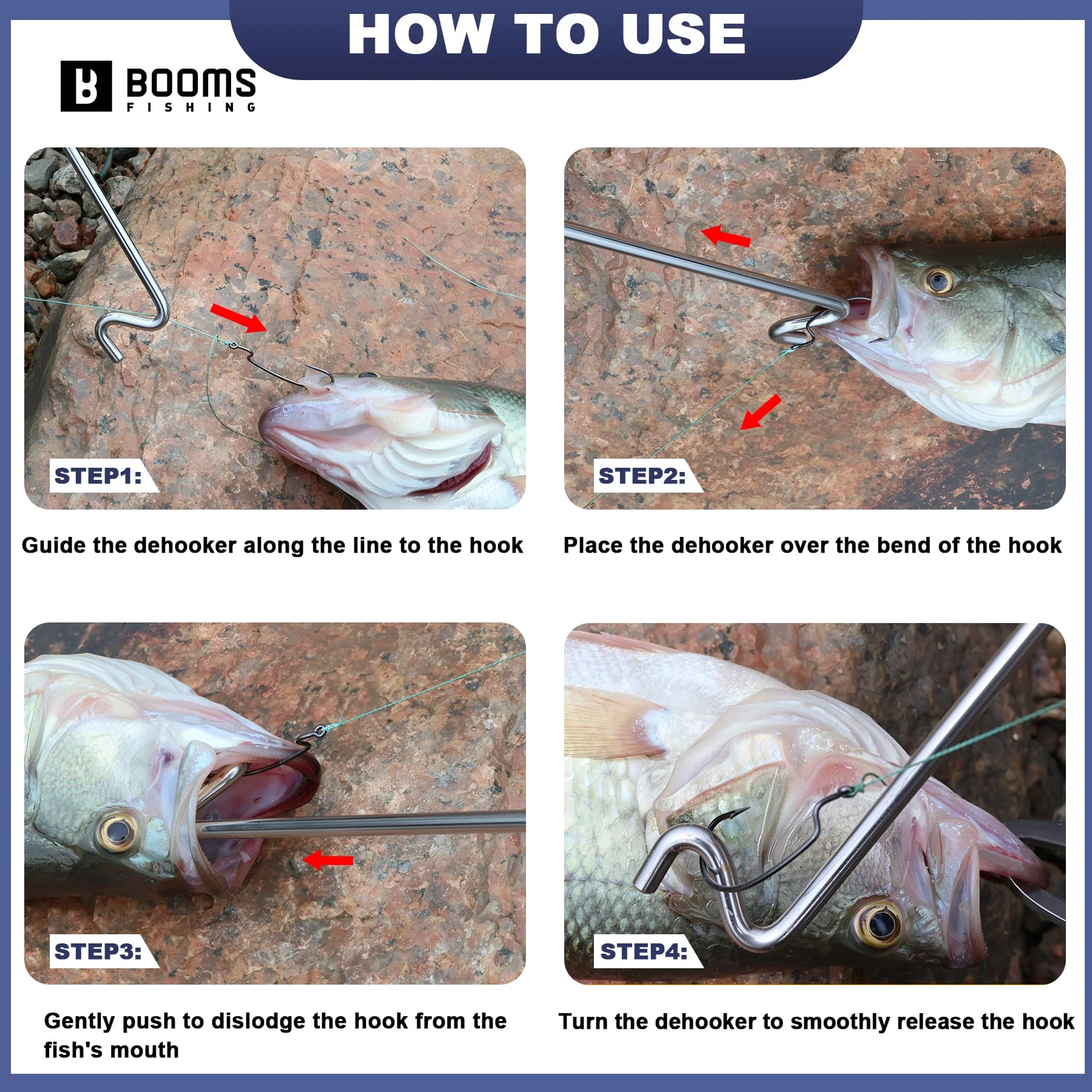 HOW TO USE

BOOMS
FISHING

STEP1:

Guide the dehooker along the line to the hook

STEP2:

Place the dehooker over the bend of the hook

STEP3:

Gently push to dislodge the hook from the fish's mouth

STEP4:

Turn the dehooker to smoothly release the hook