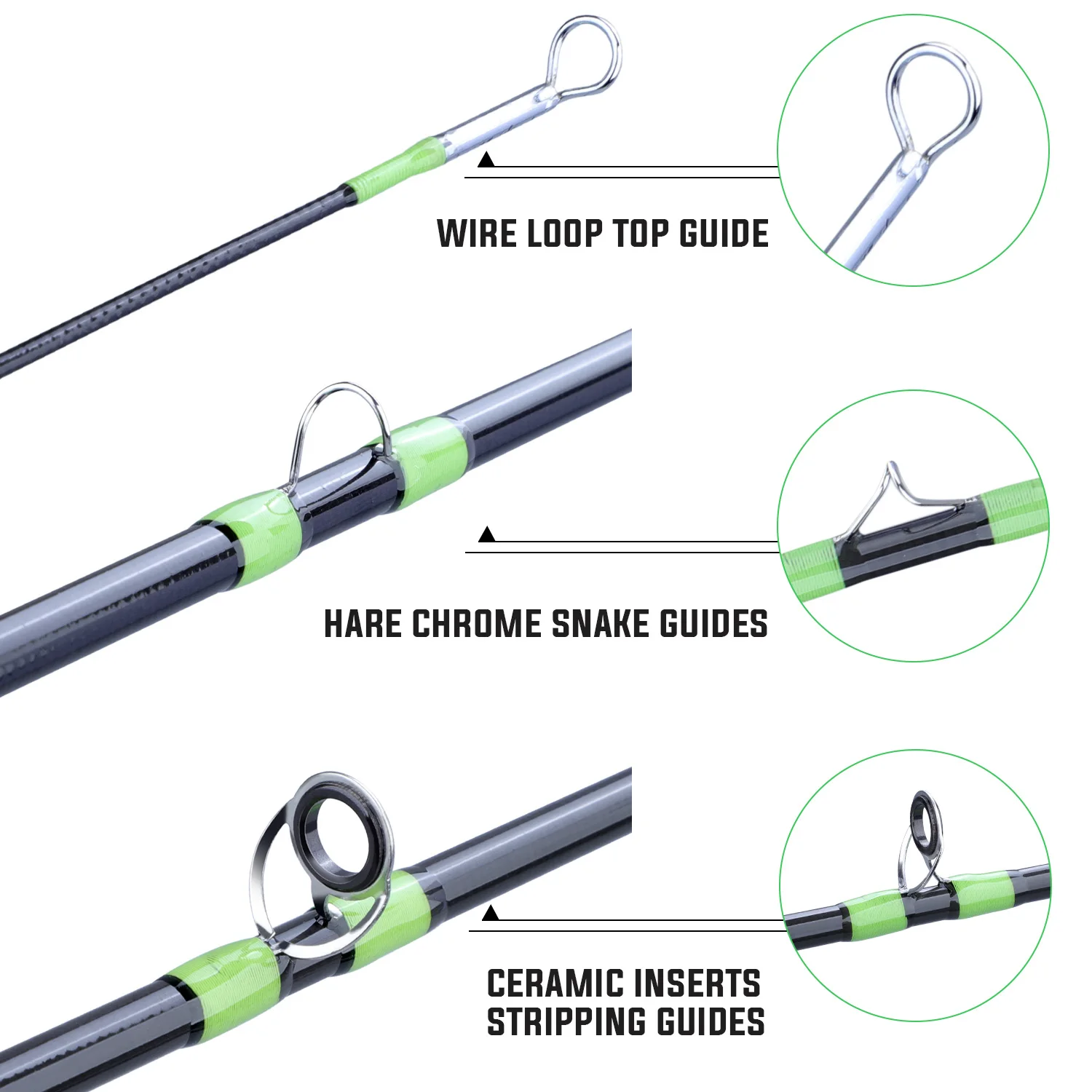 WIRE LOOP TOP GUIDE

HARE CHROME SNAKE GUIDES

CERAMIC INSERTS
STRIPPING GUIDES