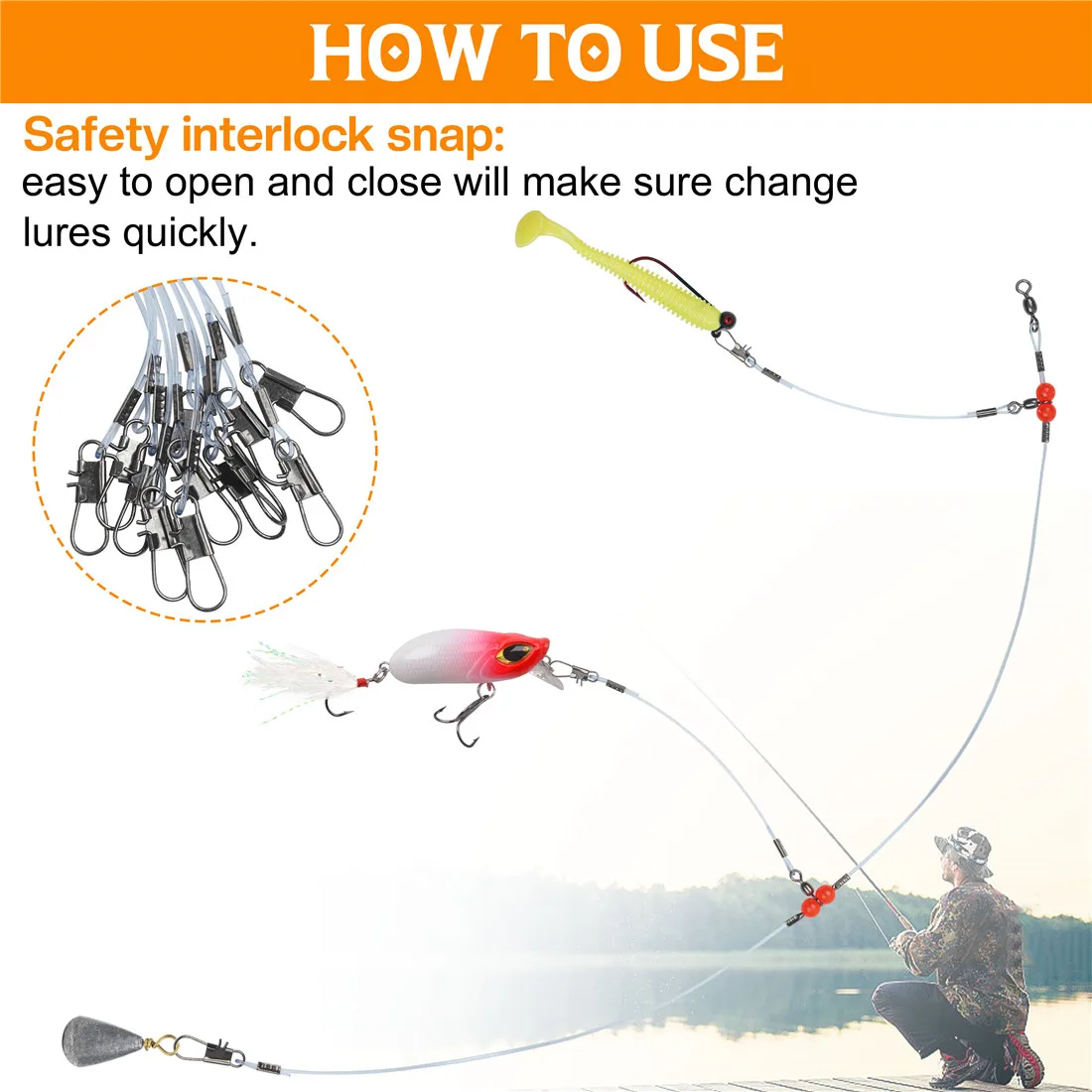 HOW TO USE

Safety interlock snap:
easy to open and close will make sure change lures quickly.