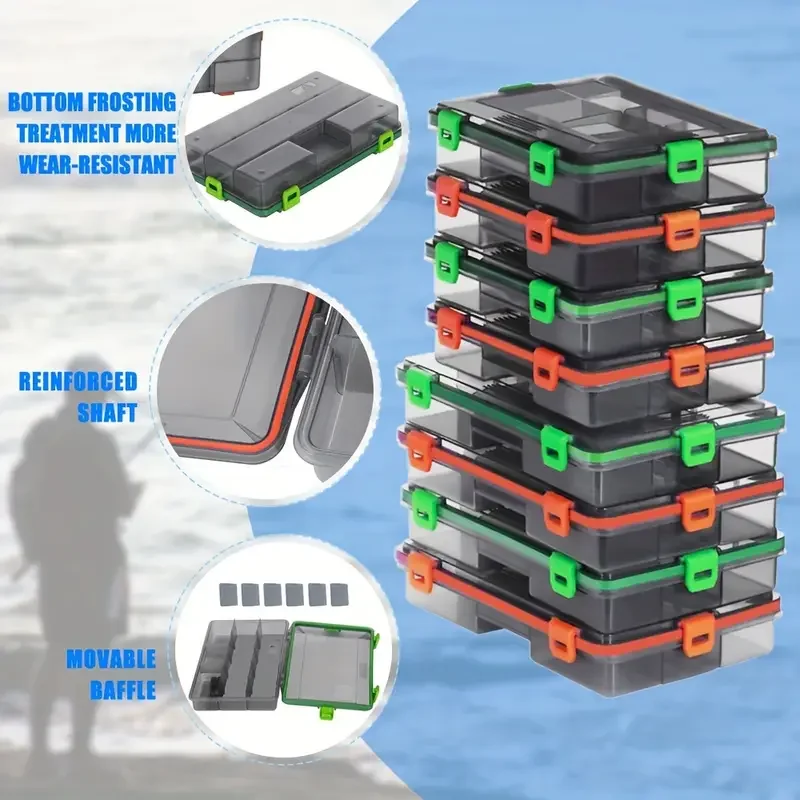 BOTTOM FROSTING TREATMENT MORE WEAR-RESISTANT

REINFORCED SHAFT

MOVABLE BAFFLE