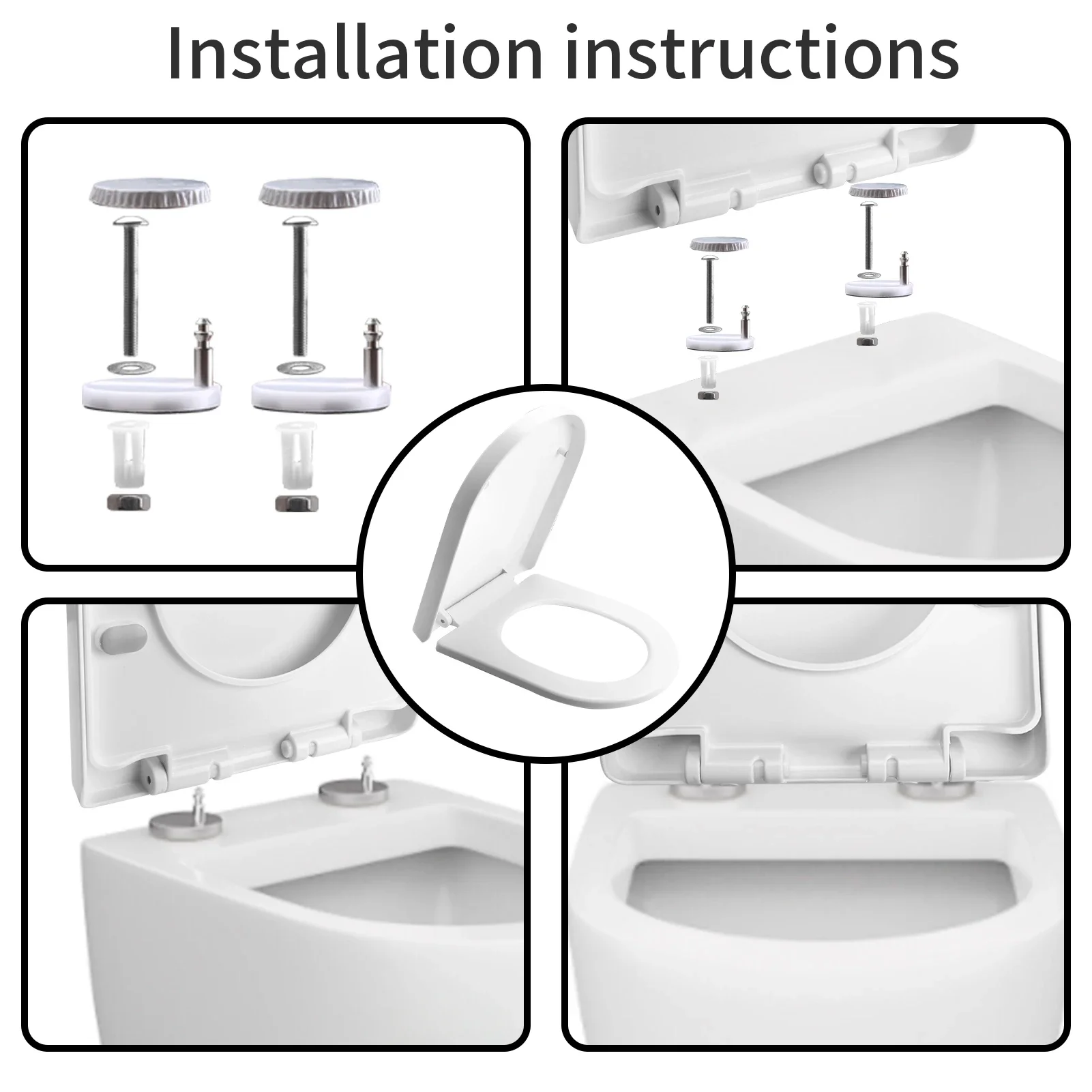 Installation instructions