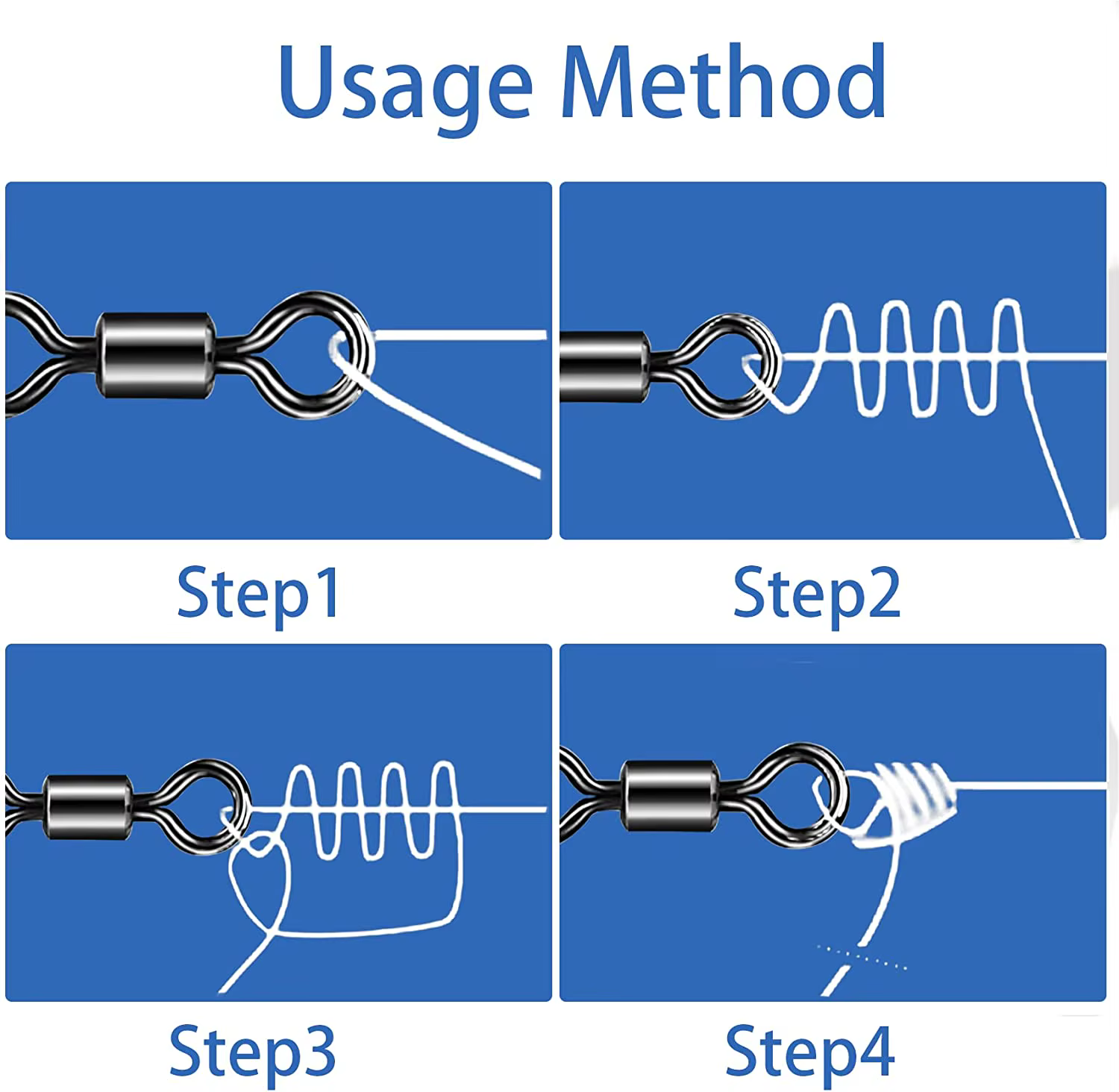 Usage Method

Step1

Step2

Step3

Step4