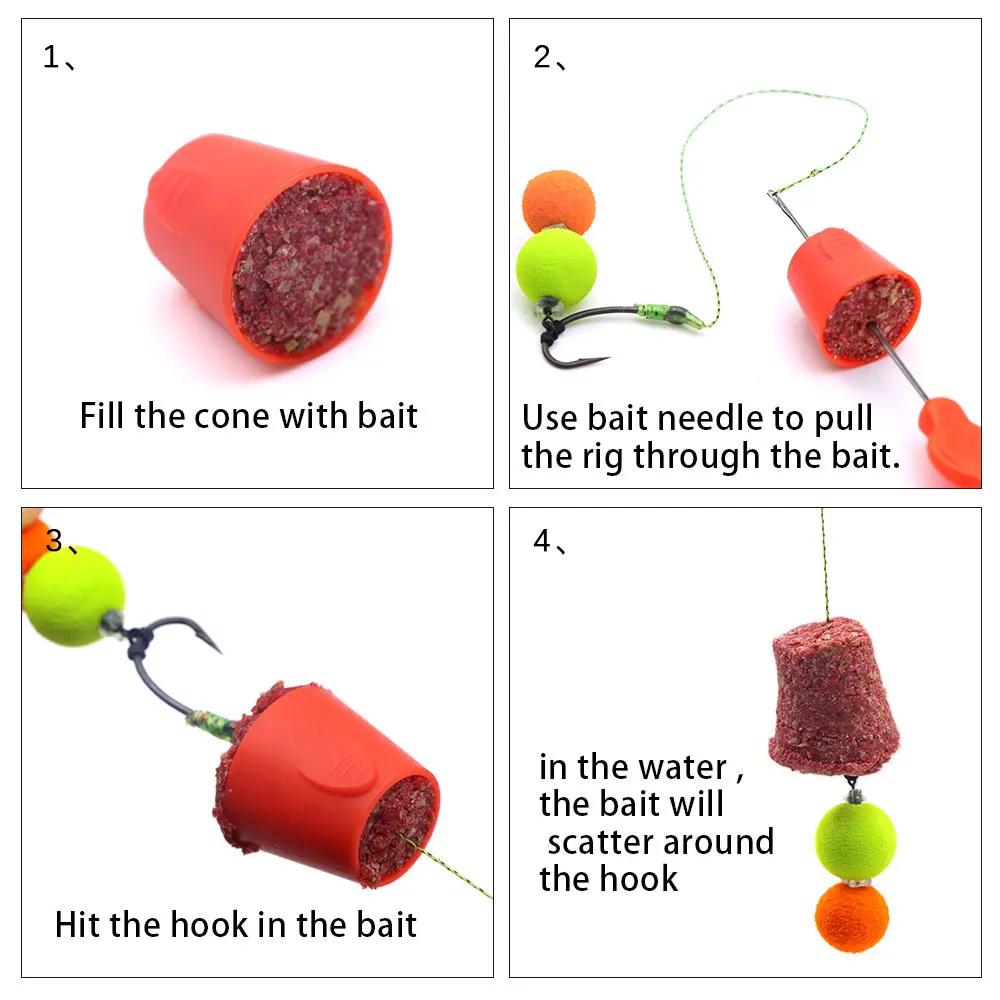 1、

Fill the cone with bait

2、

Use bait needle to pull the rig through the bait.

3、

Hit the hook in the bait

4、

in the water , the bait will scatter around the hook