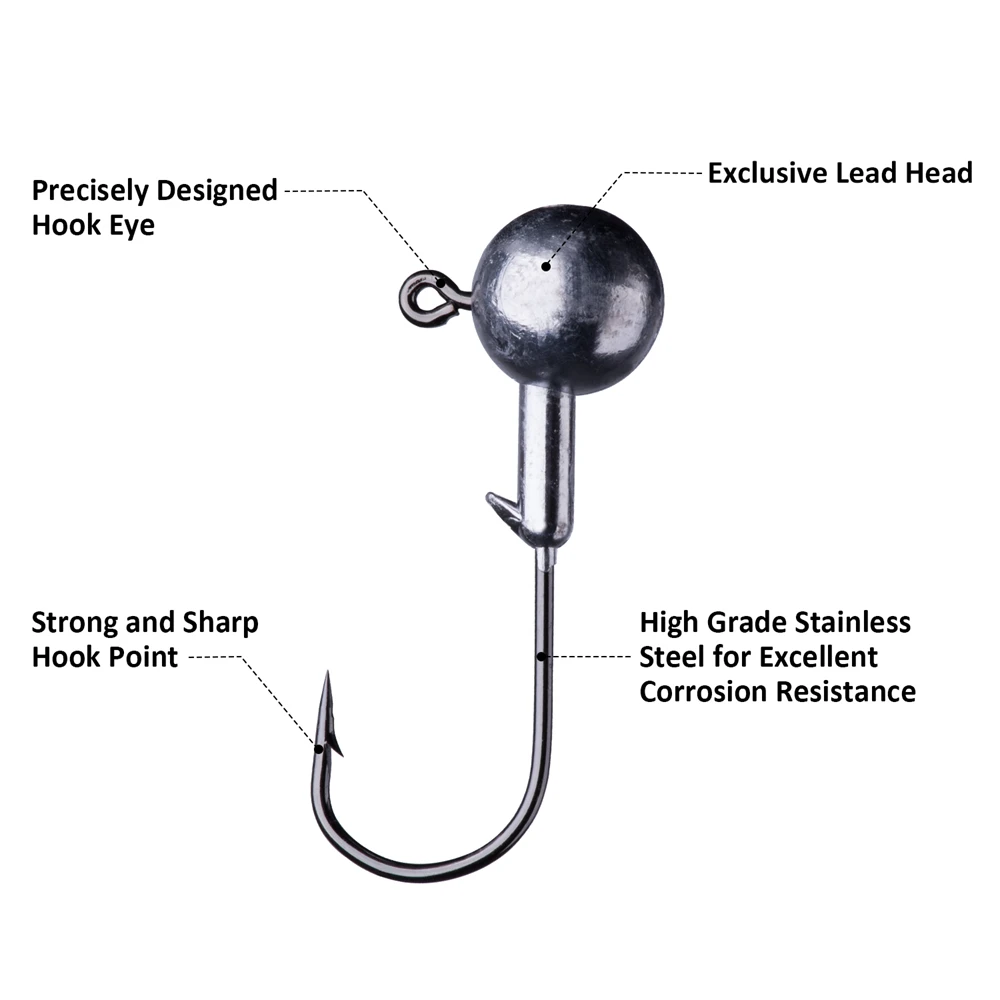 Precisely Designed Hook Eye

Exclusive Lead Head

Strong and Sharp Hook Point

High Grade Stainless Steel for Excellent Corrosion Resistance