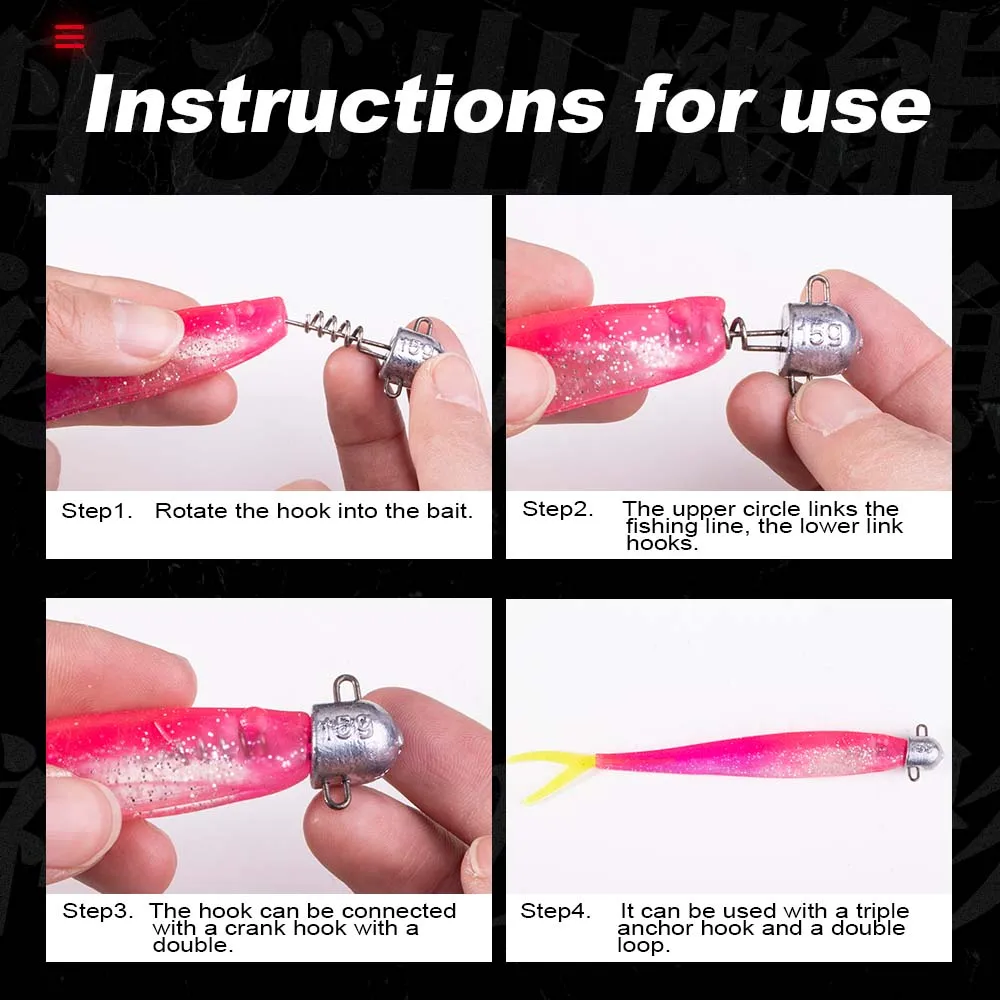 Instructions for use

15g

Step1. Rotate the hook into the bait.

15g

Step2. The upper circle links the fishing line, the lower link hooks.

15g

Step3. The hook can be connected with a crank hook with a double.

Step4. It can be used with a triple anchor hook and a double loop.