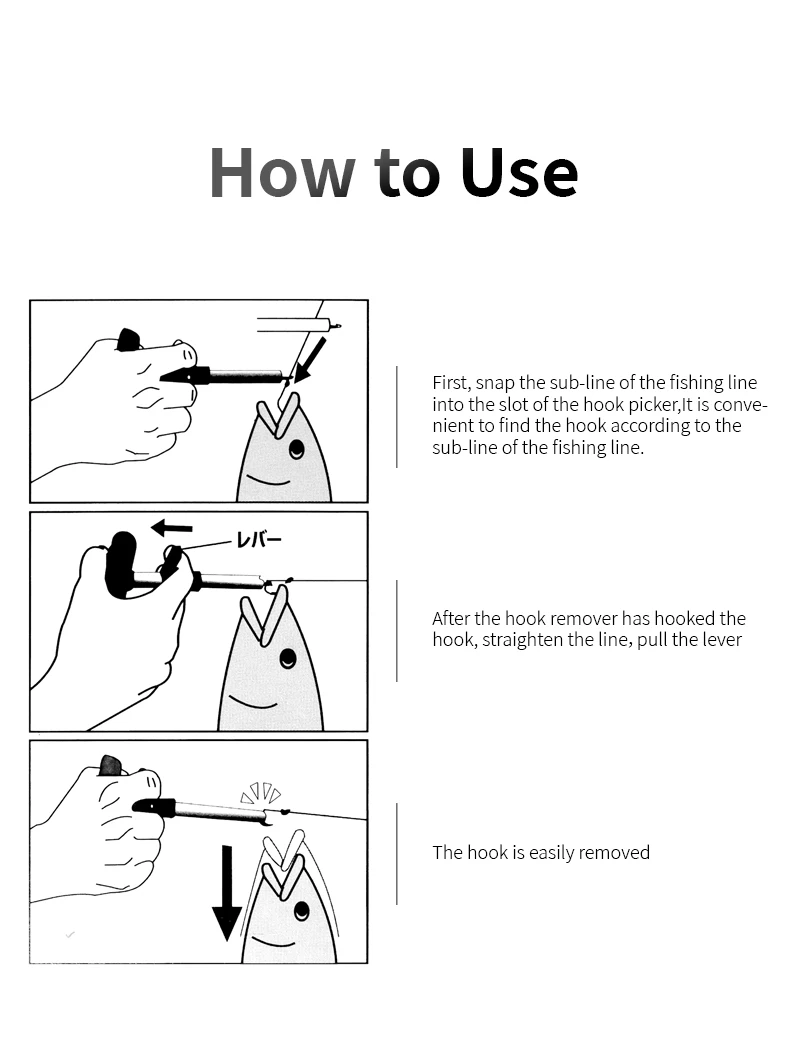 How to Use

First, snap the sub-line of the fishing line into the slot of the hook picker,It is convenient to find the hook according to the sub-line of the fishing line.

レバー

After the hook remover has hooked the hook, straighten the line, pull the lever

The hook is easily removed