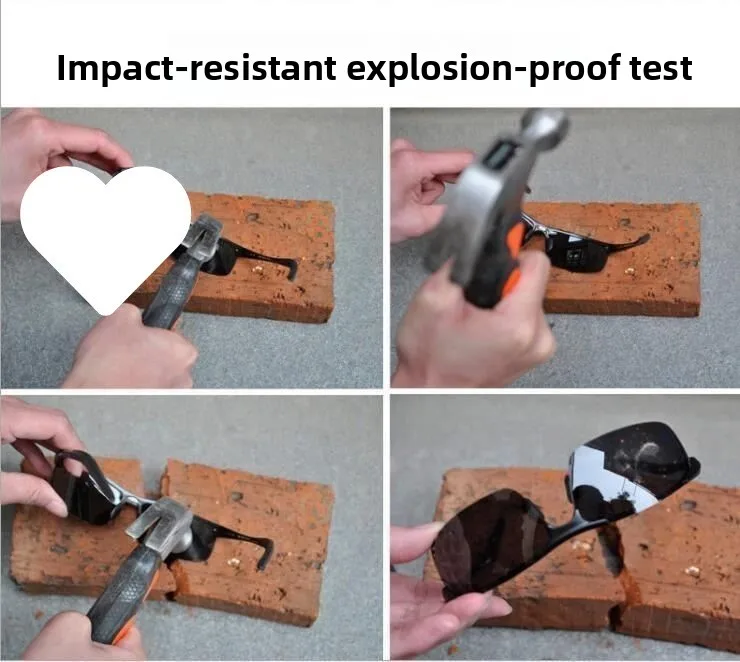 Impact-resistant explosion-proof test