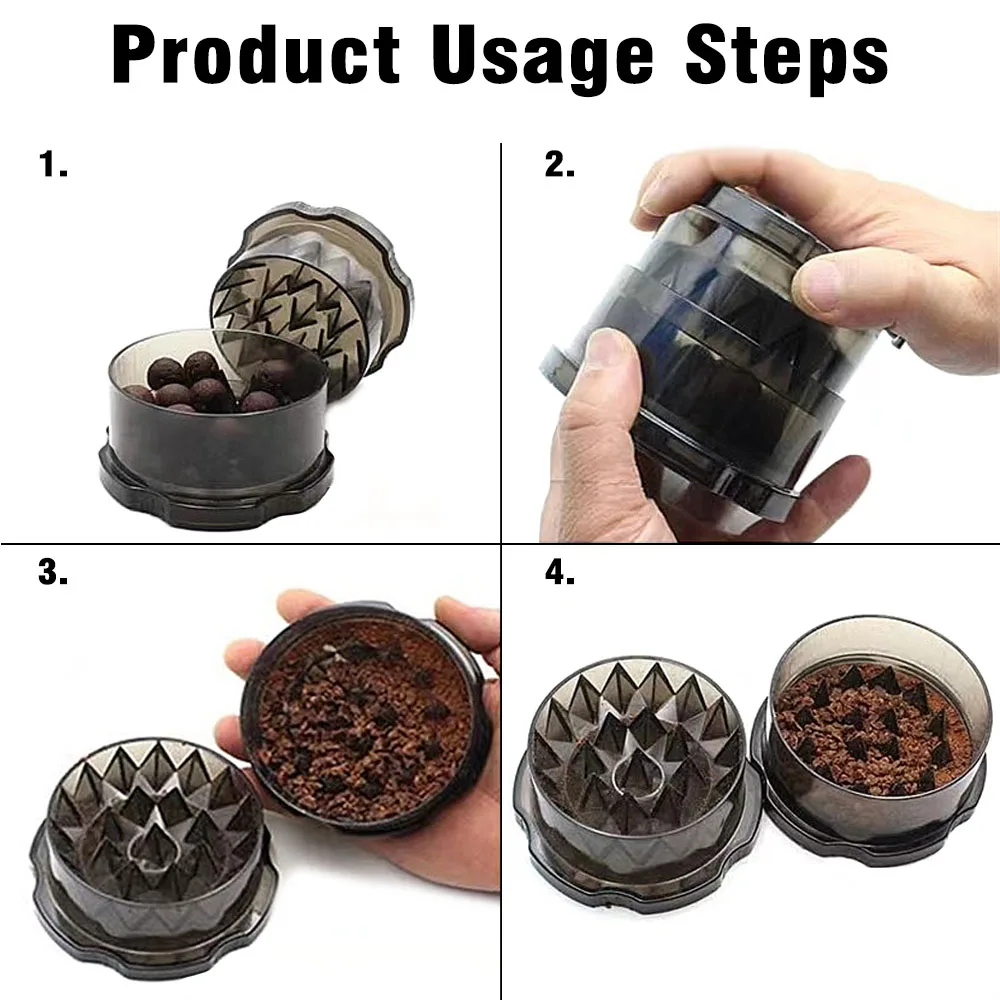 Product Usage Steps

1.

2.

3.

4.