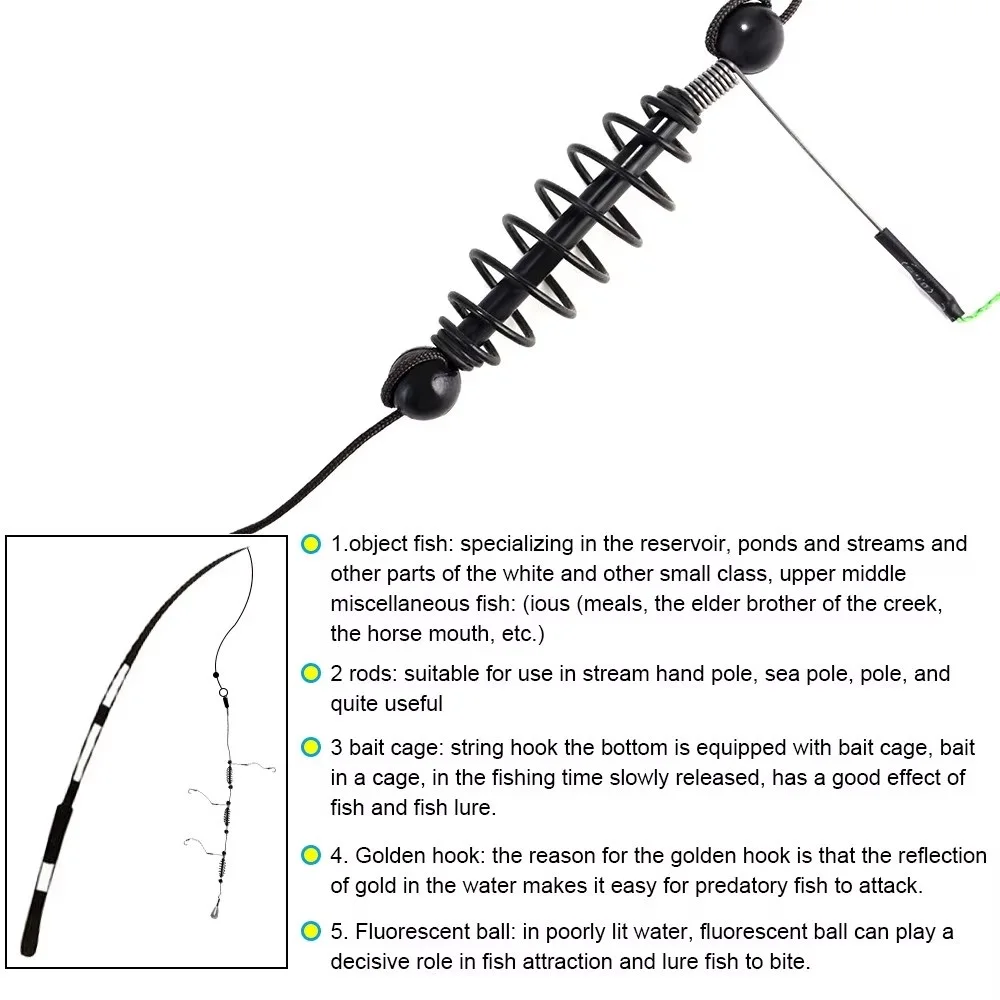 1.object fish: specializing in the reservoir, ponds and streams and other parts of the white and other small class, upper middle miscellaneous fish: (ious (meals, the elder brother of the creek, the horse mouth, etc.)

2 rods: suitable for use in stream hand pole, sea pole, pole, and quite useful

3 bait cage: string hook the bottom is equipped with bait cage, bait in a cage, in the fishing time slowly released, has a good effect of fish and fish lure.

4. Golden hook: the reason for the golden hook is that the reflection of gold in the water makes it easy for predatory fish to attack.

5. Fluorescent ball: in poorly lit water, fluorescent ball can play a decisive role in fish attraction and lure fish to bite.