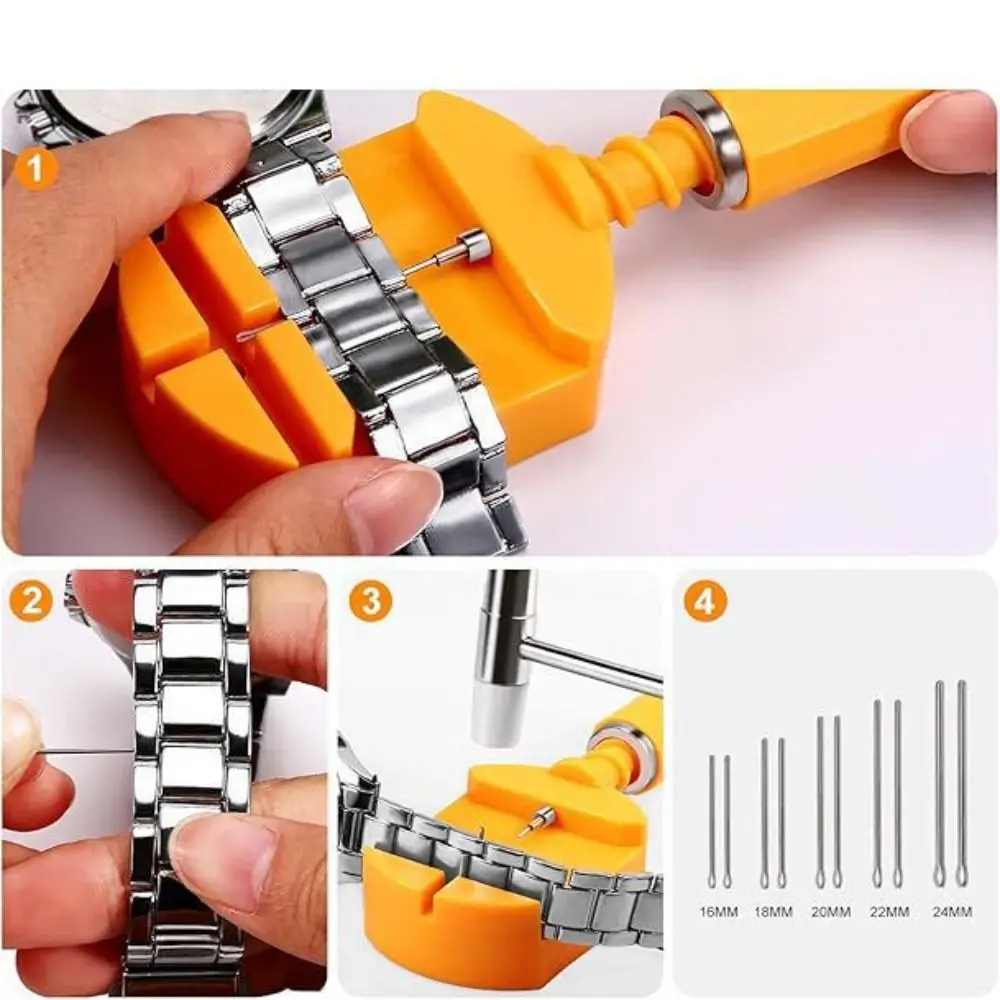 1

2

3

4

16MM 18MM 20MM 22MM 24MM