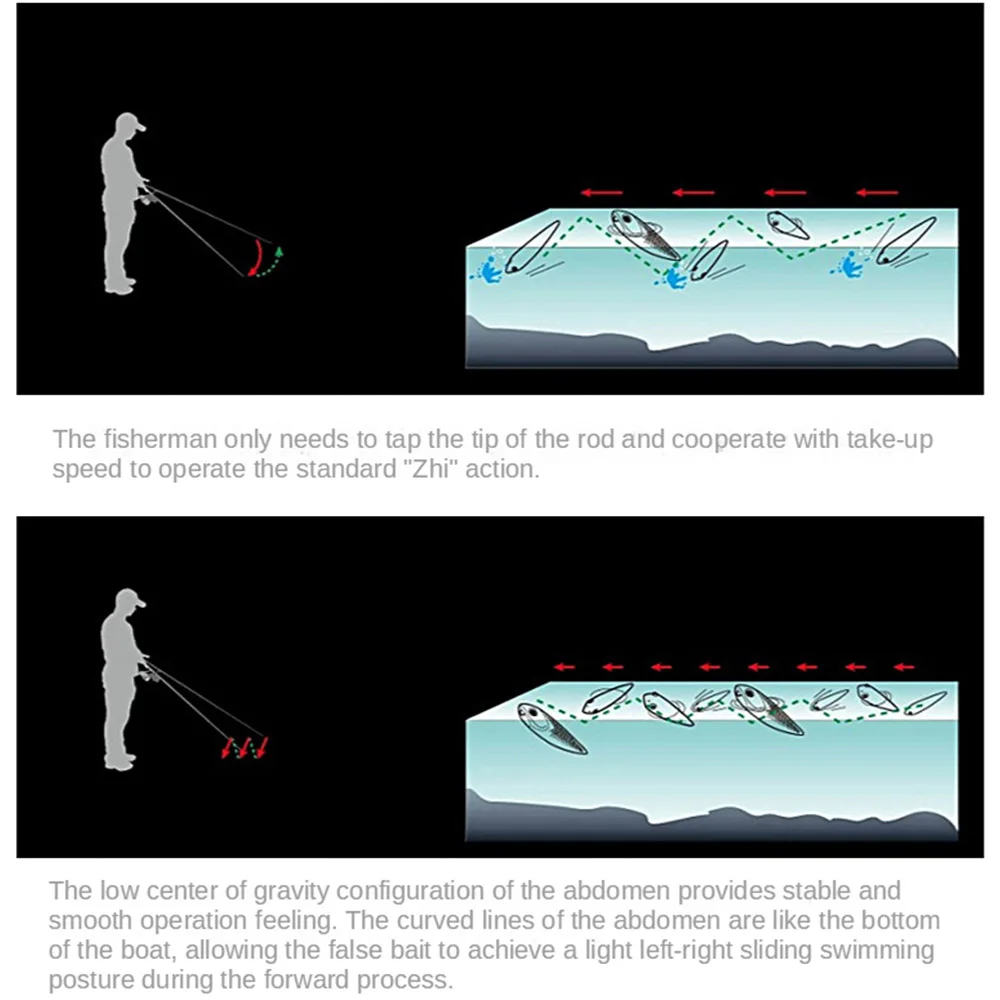 The fisherman only needs to tap the tip of the rod and cooperate with take-up speed to operate the standard "Zhi" action.

The low center of gravity configuration of the abdomen provides stable and smooth operation feeling. The curved lines of the abdomen are like the bottom of the boat, allowing the false bait to achieve a light left-right sliding swimming posture during the forward process.