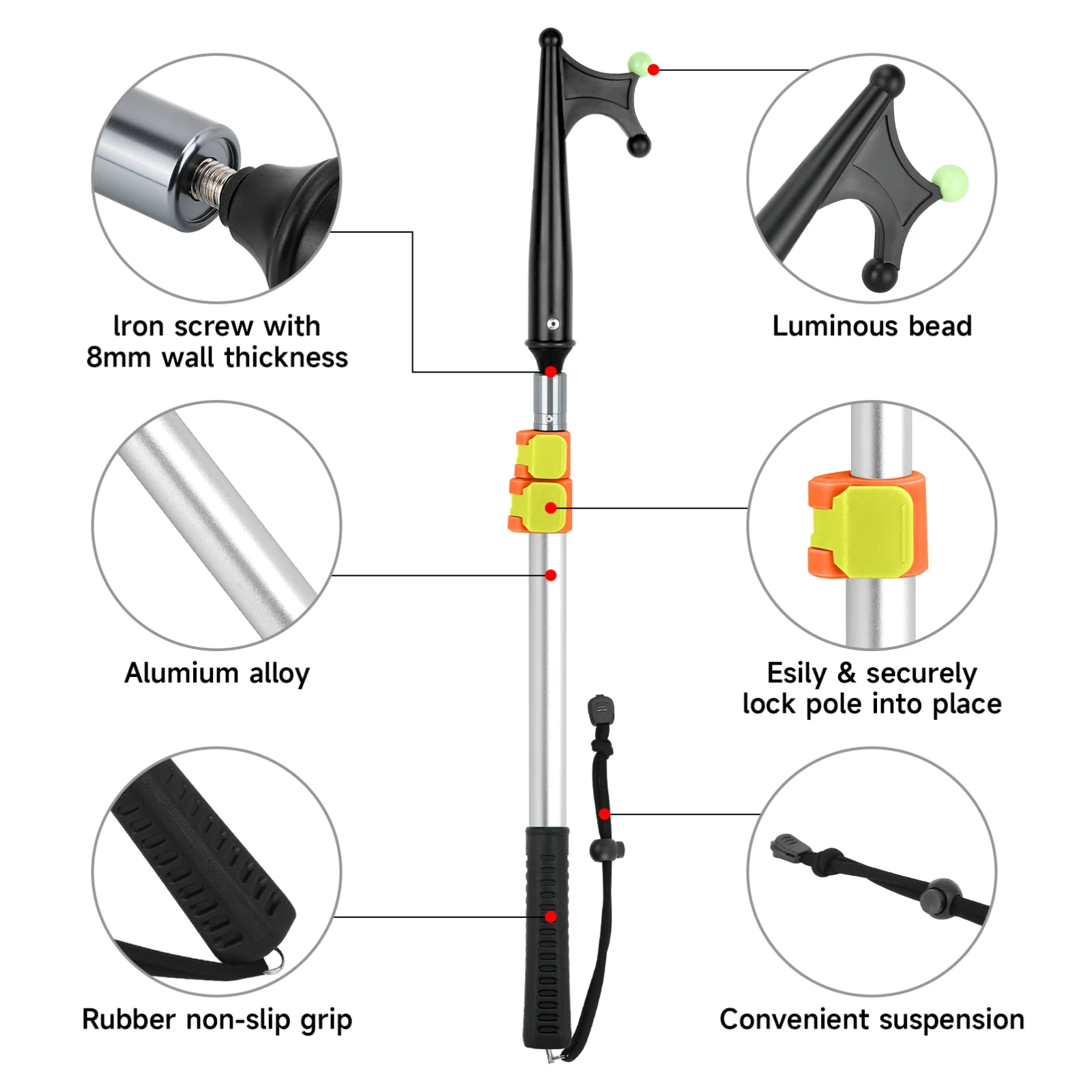 Iron screw with 8mm wall thickness

Luminous bead

Alumium alloy

Esily & securely lock pole into place

Rubber non-slip grip

Convenient suspension