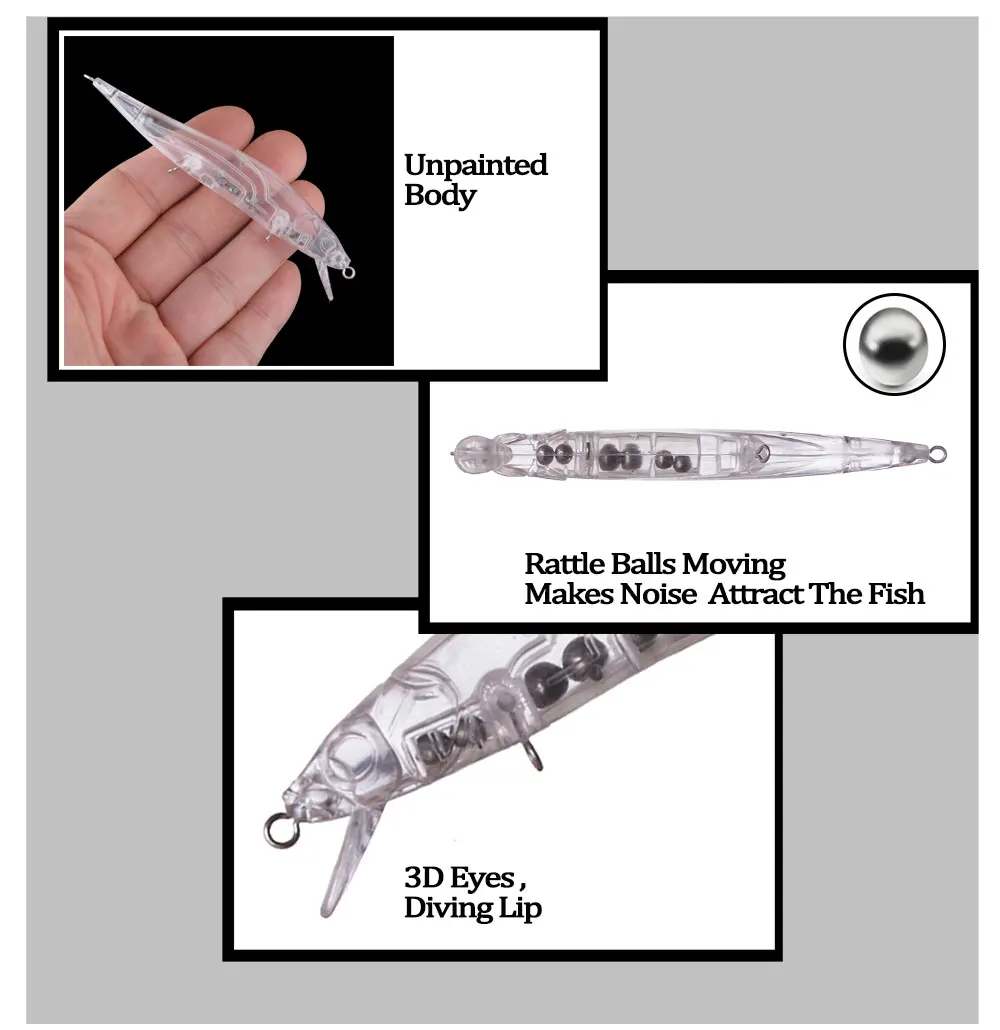 Unpainted Body

Rattle Balls Moving Makes Noise Attract The Fish

3D Eyes , Diving Lip