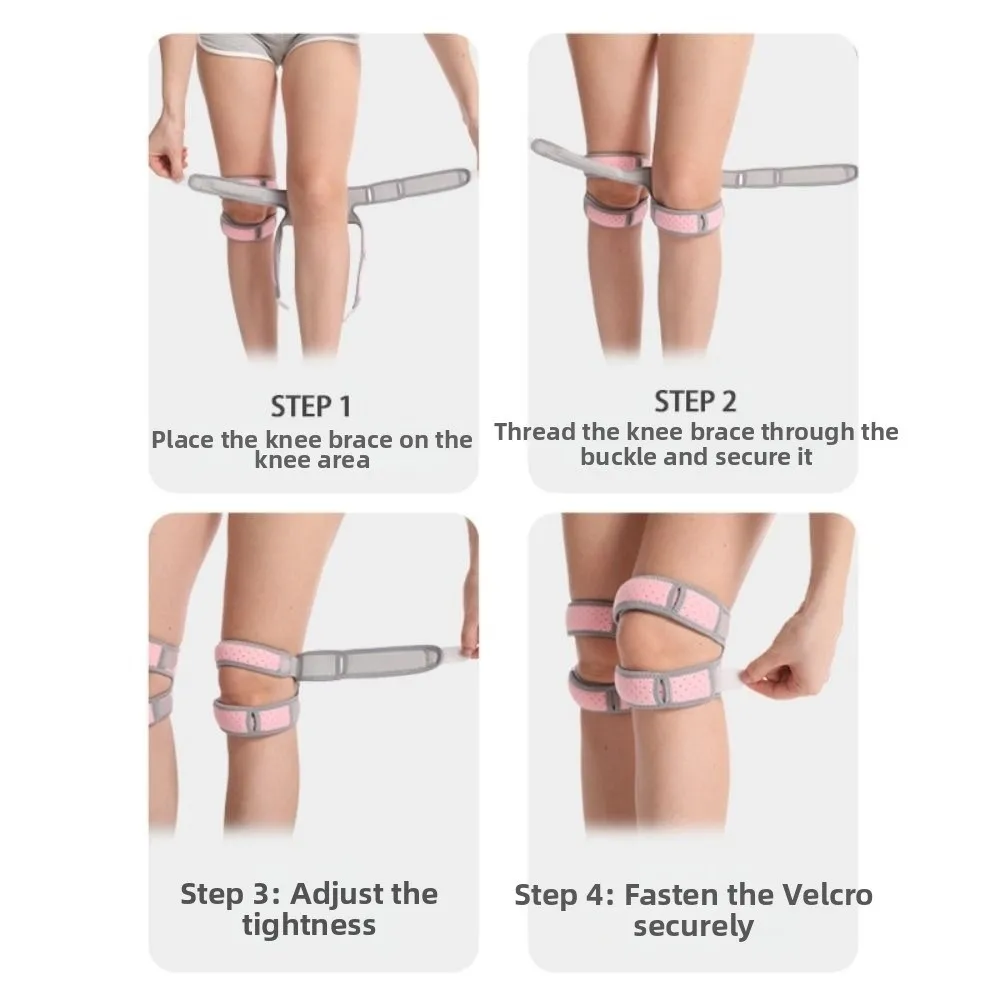 STEP 1
Place the knee brace on the knee area

STEP 2
Thread the knee brace through the buckle and secure it

Step 3: Adjust the tightness

Step 4: Fasten the Velcro securely