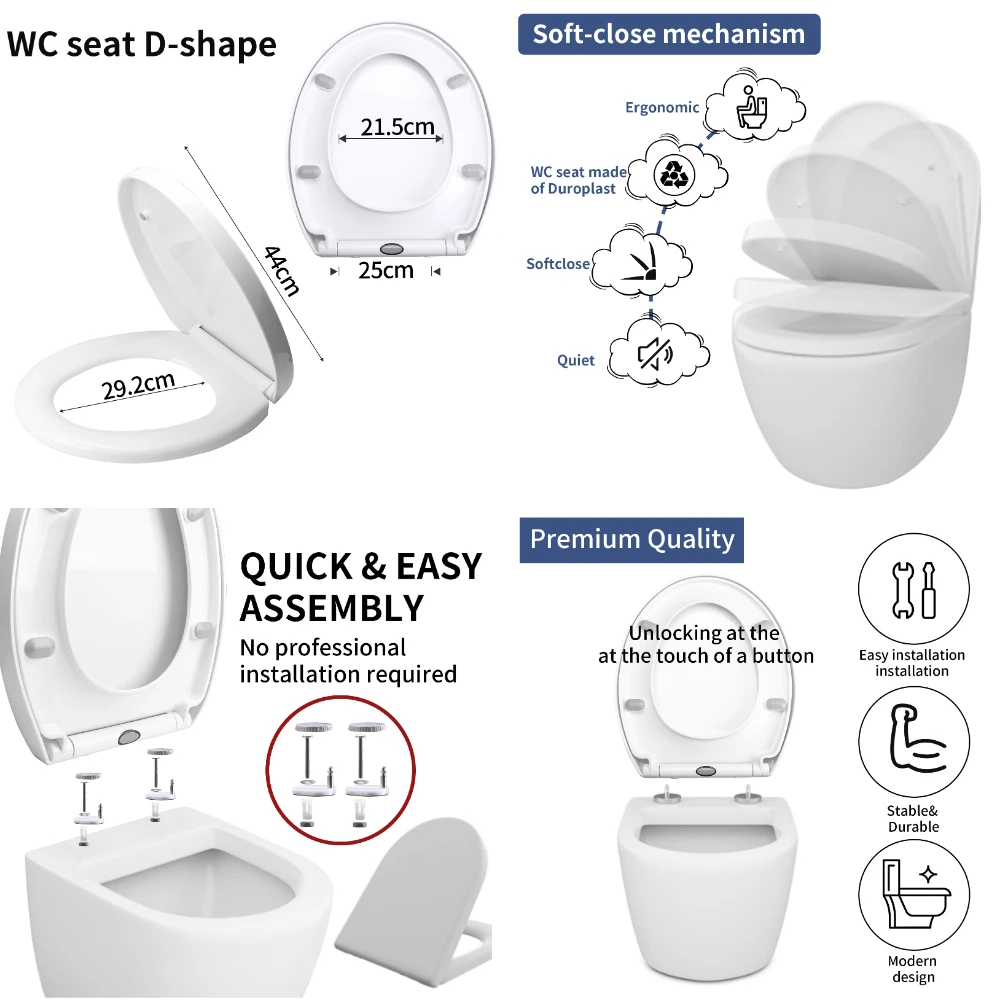 WC seat D-shape

21.5cm

25cm

44cm

29.2cm

Soft-close mechanism

Ergonomic

WC seat made of Duroplast

Softclose

Quiet

QUICK & EASY ASSEMBLY

No professional installation required

Premium Quality

Unlocking at the at the touch of a button

Easy installation installation

Stable& Durable

Modern design