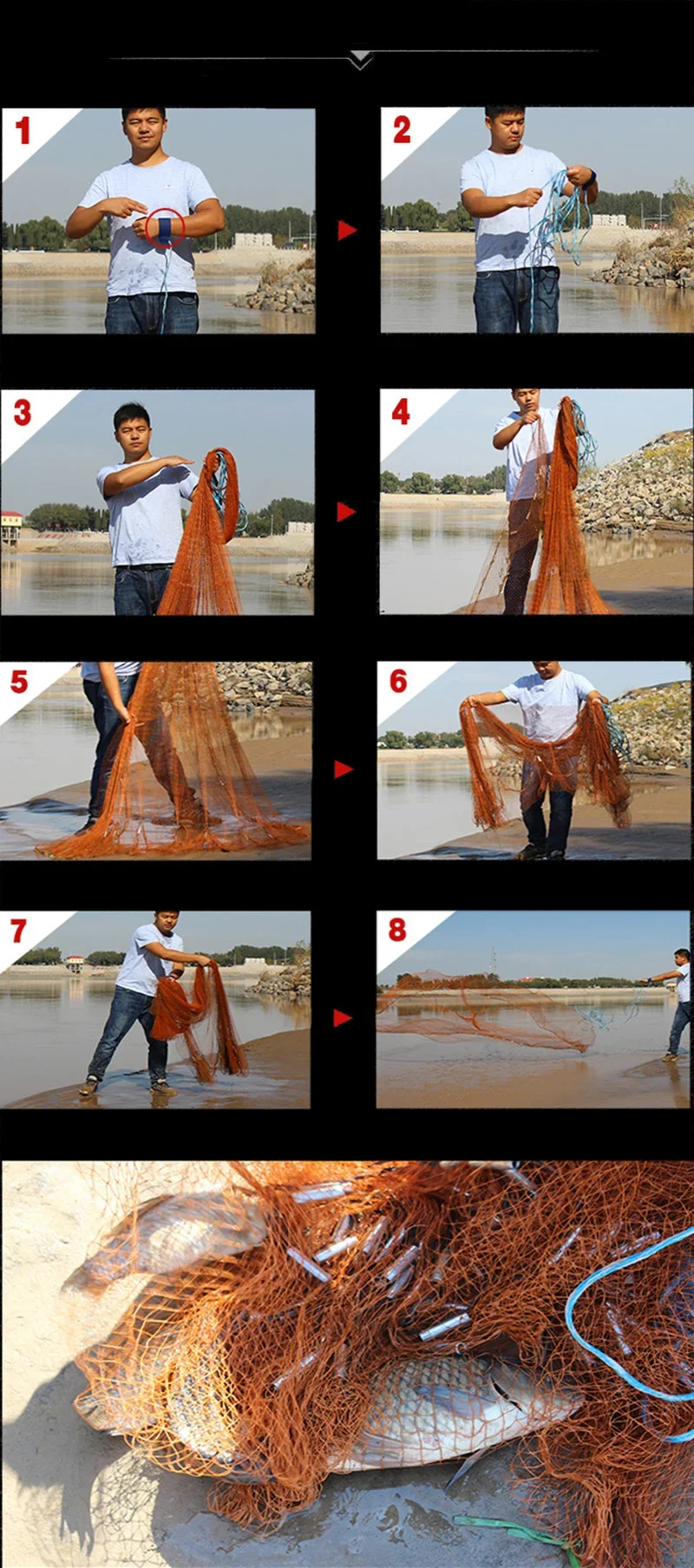 1

2

3

4

5

6

7

8