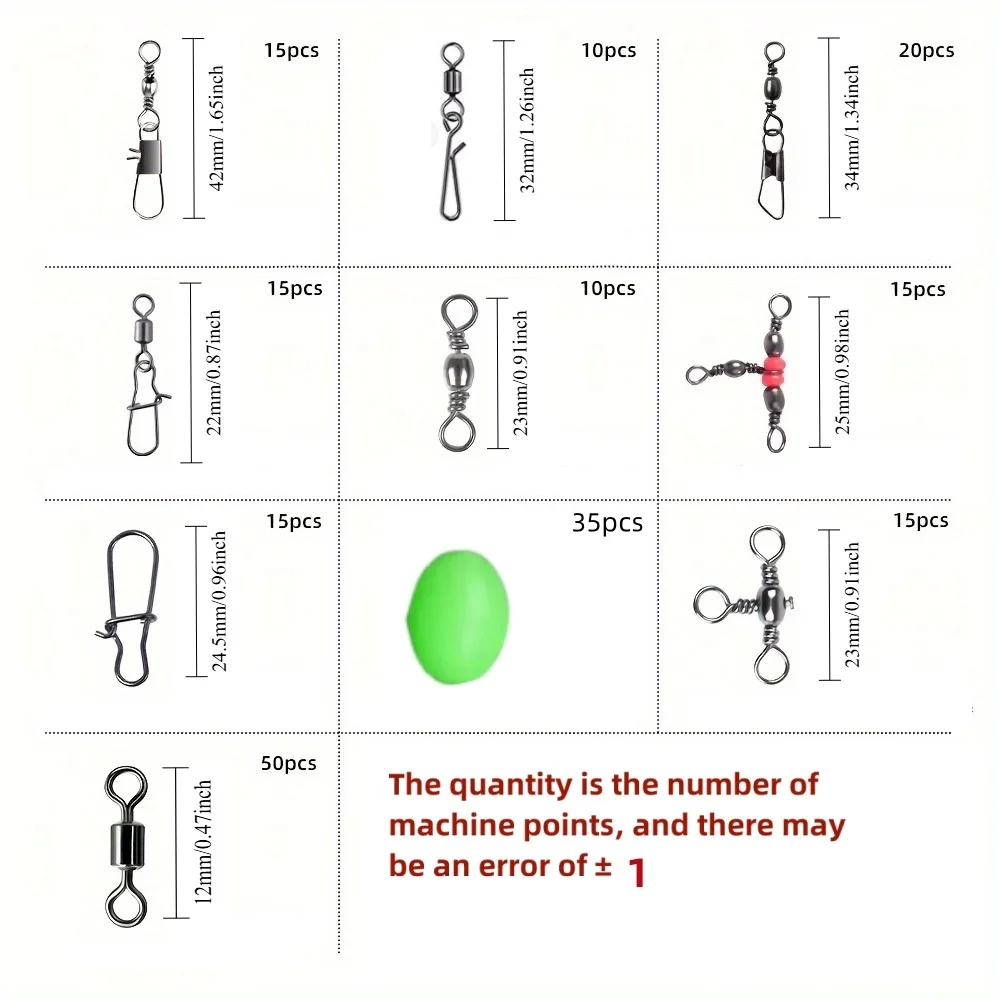 15pcs
42mm/1.65inch

10pcs
32mm/1.26inch

20pcs
34mm/1.34inch

15pcs
22mm/0.87inch

10pcs
23mm/0.91inch

15pcs
25mm/0.98inch

15pcs
24.5mm/0.96inch

35pcs

15pcs
23mm/0.91inch

50pcs
12mm/0.47inch

The quantity is the number of machine points, and there may be an error of ± 1