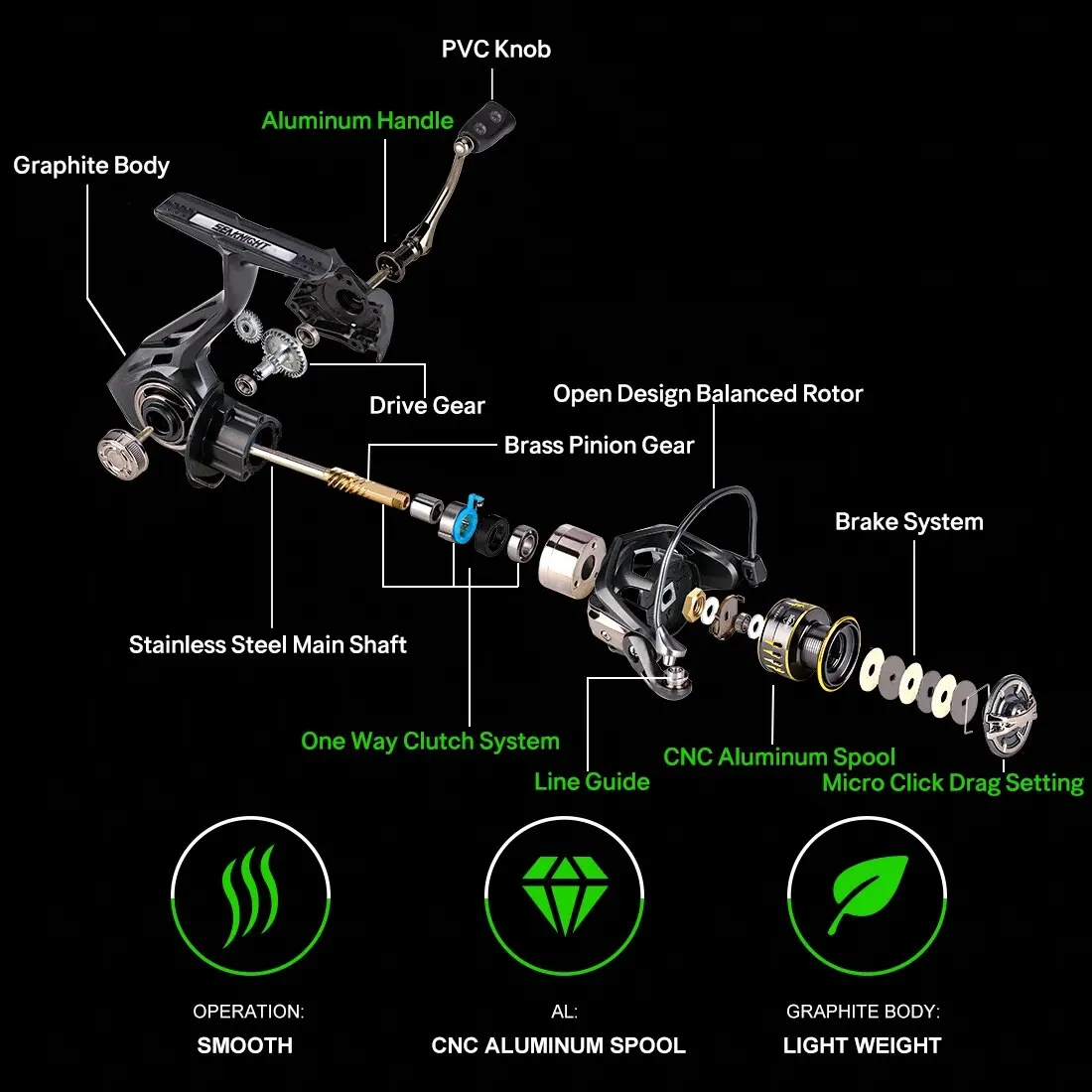 PVC Knob

Aluminum Handle

Graphite Body

SEAKNIGHT

Drive Gear

Open Design Balanced Rotor

Brass Pinion Gear

Brake System

Stainless Steel Main Shaft

One Way Clutch System

Line Guide

CNC Aluminum Spool

Micro Click Drag Setting

OPERATION:
SMOOTH

AL:
CNC ALUMINUM SPOOL

GRAPHITE BODY:
LIGHT WEIGHT