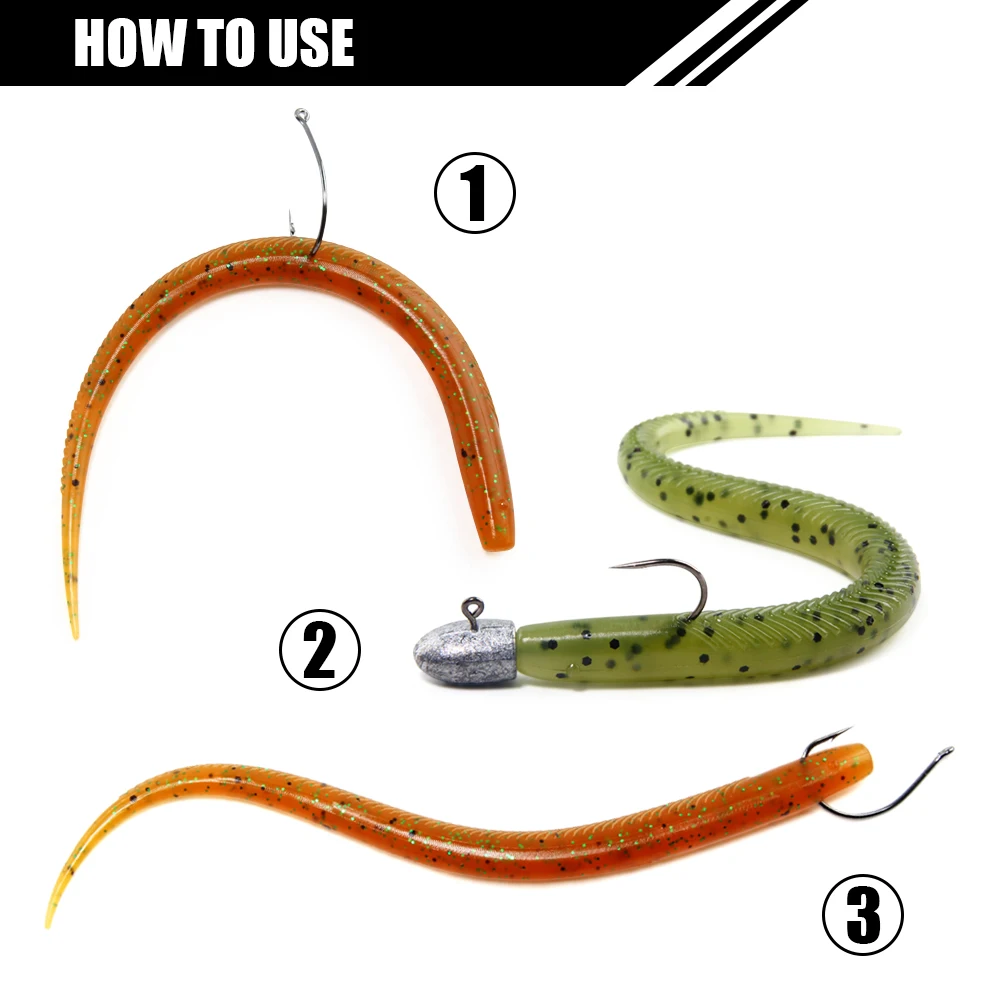 HOW TO USE

1

2

3