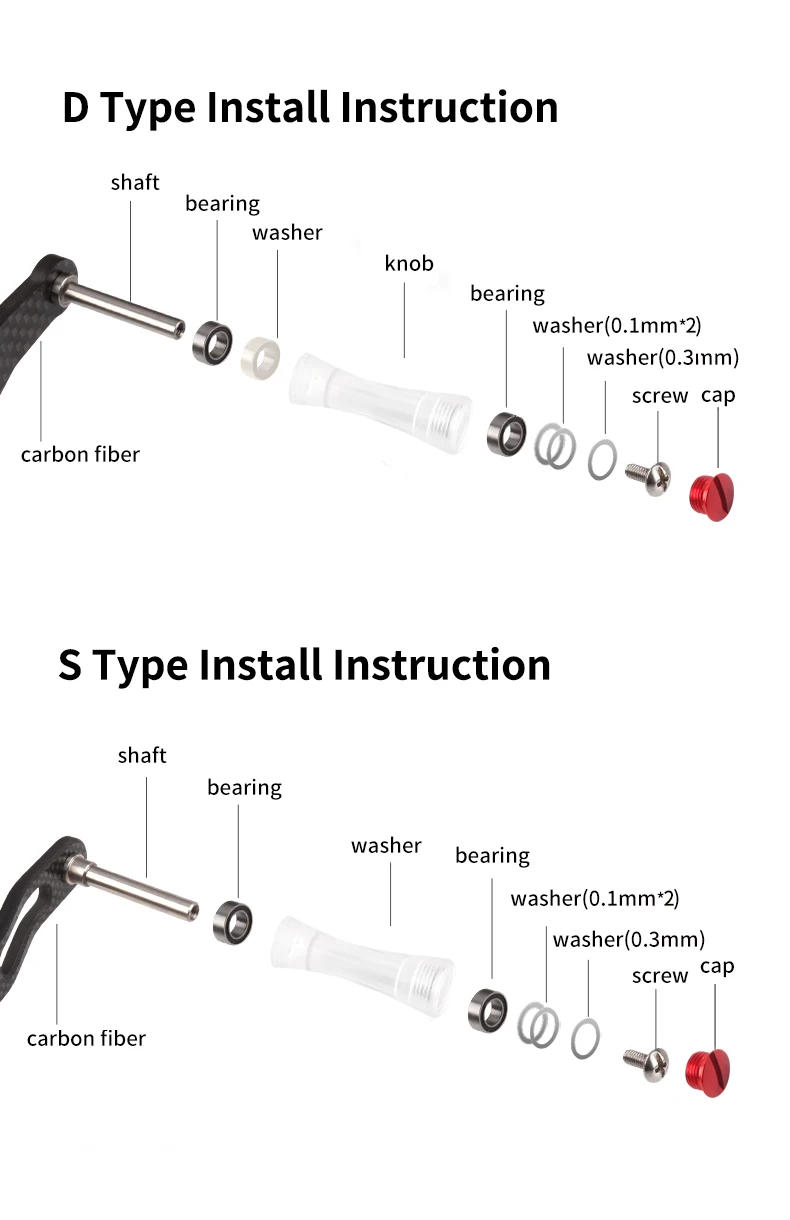 D Type Install Instruction

shaft
bearing
washer
knob
bearing
washer(0.1mm*2)
washer(0.3mm)
screw
cap
carbon fiber

S Type Install Instruction

shaft
bearing
washer
bearing
washer(0.1mm*2)
washer(0.3mm)
screw
cap
carbon fiber