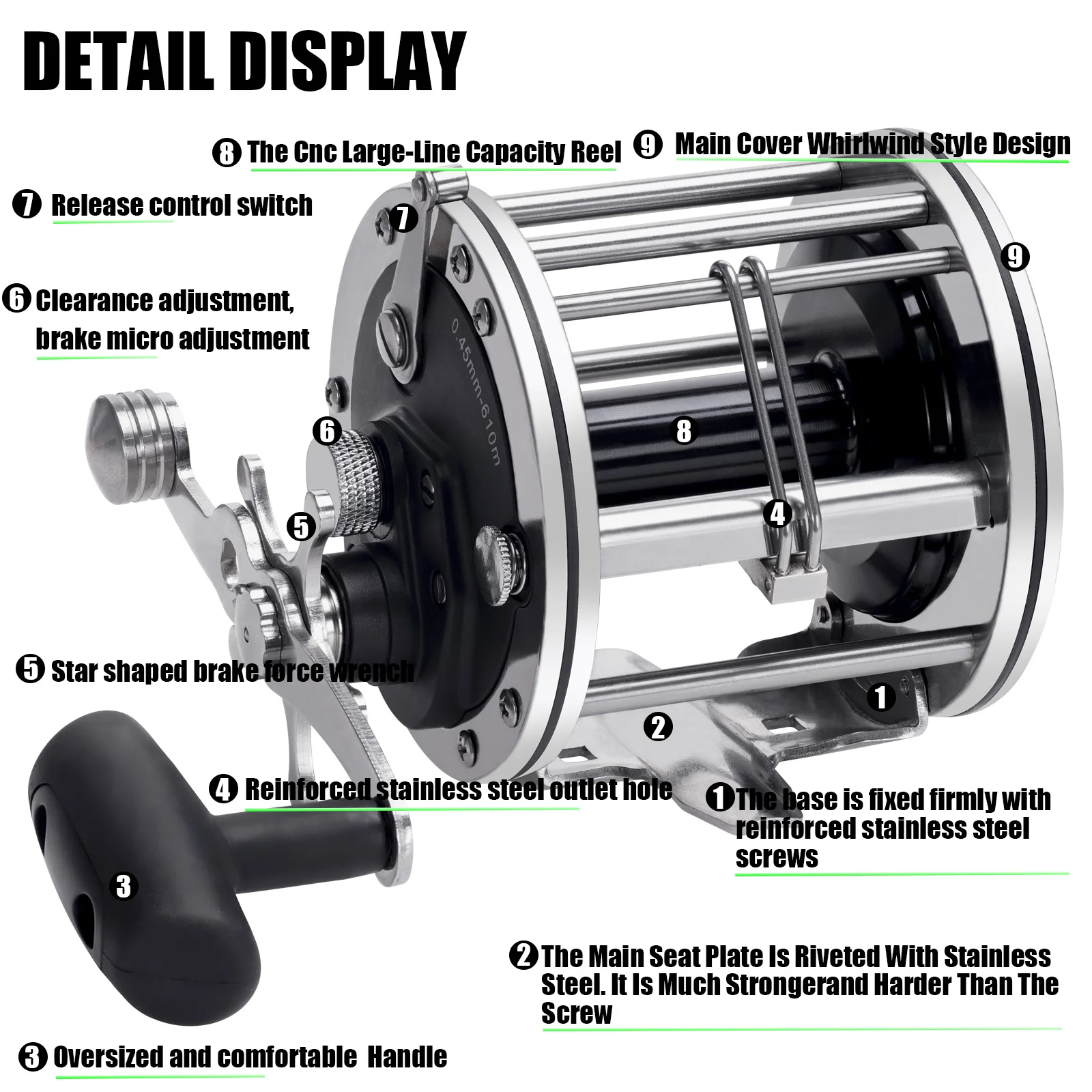 DETAIL DISPLAY

8 The Cnc Large-Line Capacity Reel

9 Main Cover Whirlwind Style Design

7 Release control switch

6 Clearance adjustment, brake micro adjustment

7

9

0.45mm-610m

6

8

5

4

5 Star shaped brake force wrench

1

2

4 Reinforced stainless steel outlet hole

1 The base is fixed firmly with reinforced stainless steel screws

3

2 The Main Seat Plate Is Riveted With Stainless Steel. It Is Much Strongerand Harder Than The Screw

3 Oversized and comfortable Handle