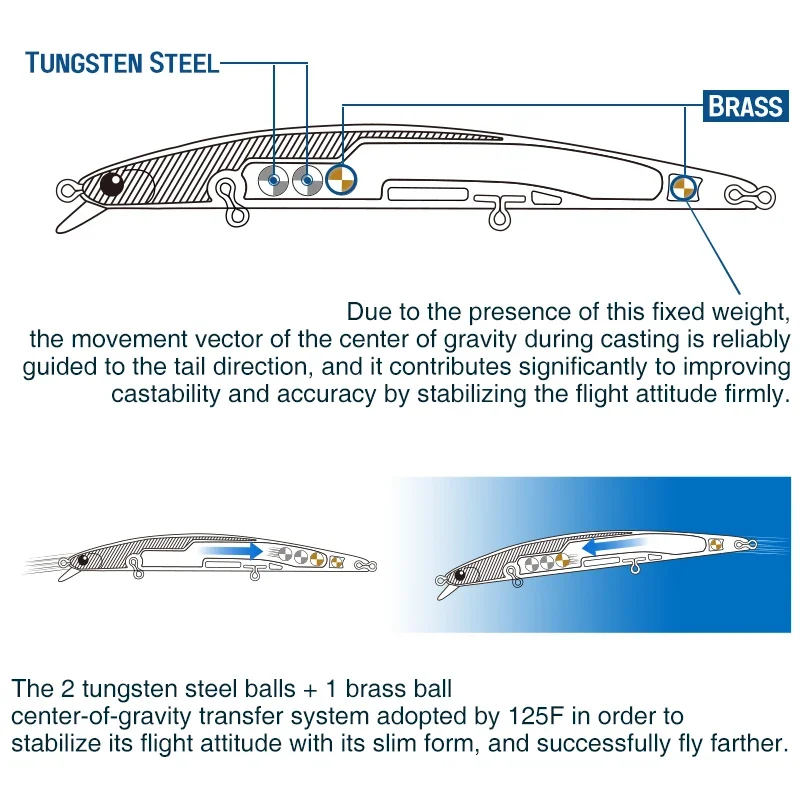 TUNGSTEN STEEL

BRASS

Due to the presence of this fixed weight, the movement vector of the center of gravity during casting is reliably guided to the tail direction, and it contributes significantly to improving castability and accuracy by stabilizing the flight attitude firmly.

The 2 tungsten steel balls + 1 brass ball center-of-gravity transfer system adopted by 125F in order to stabilize its flight attitude with its slim form, and successfully fly farther.