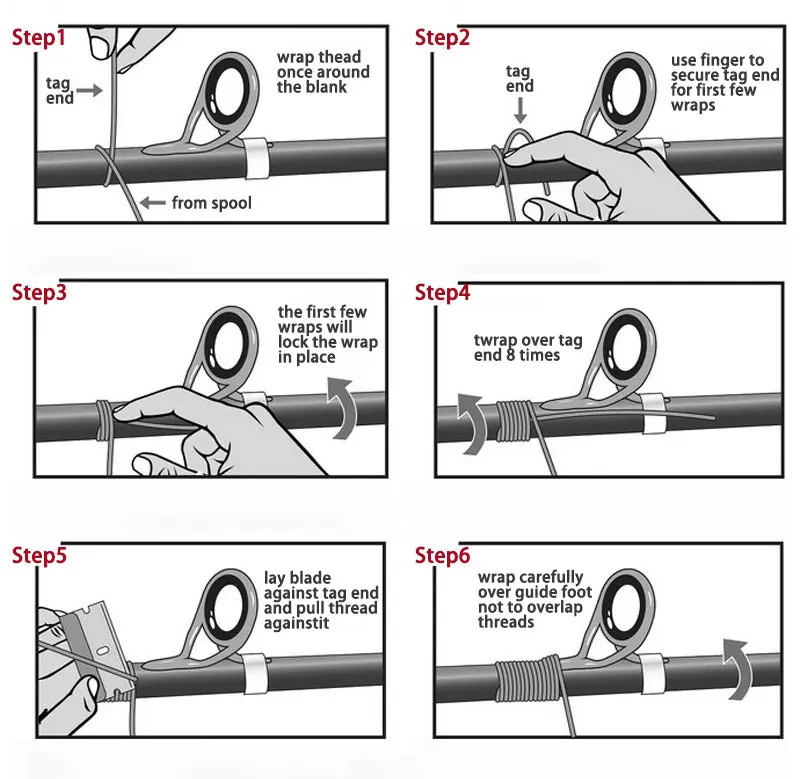 Step1

tag end

wrap thead once around the blank

from spool

Step2

tag end

use finger to secure tag end for first few wraps

Step3

the first few wraps will lock the wrap in place

Step4

twrap over tag end 8 times

Step5

lay blade against tag end and pull thread againstit

Step6

wrap carefully over guide foot not to overlap threads