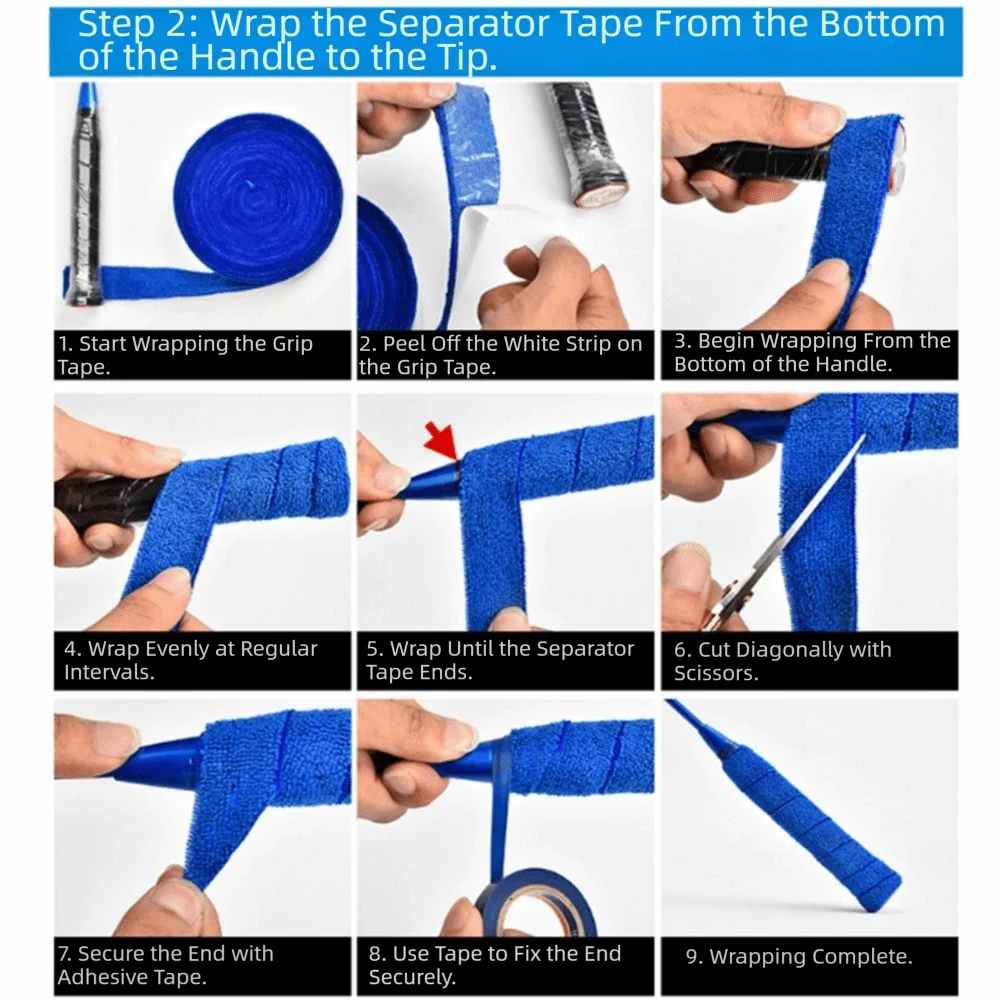 Step 2: Wrap the Separator Tape From the Bottom of the Handle to the Tip.

1. Start Wrapping the Grip Tape.

2. Peel Off the White Strip on the Grip Tape.

3. Begin Wrapping From the Bottom of the Handle.

4. Wrap Evenly at Regular Intervals.

5. Wrap Until the Separator Tape Ends.

6. Cut Diagonally with Scissors.

7. Secure the End with Adhesive Tape.

8. Use Tape to Fix the End Securely.

9. Wrapping Complete.