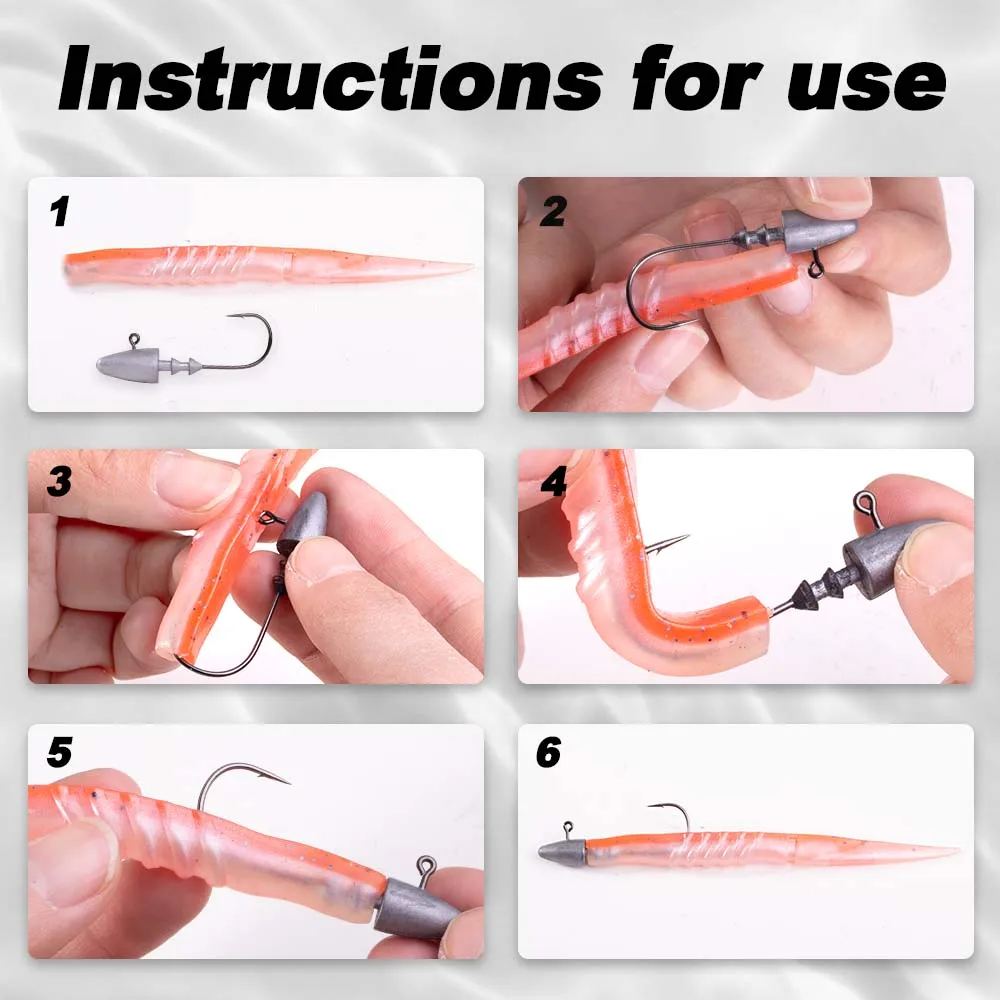 Instructions for use

1

2

3

4

5

6