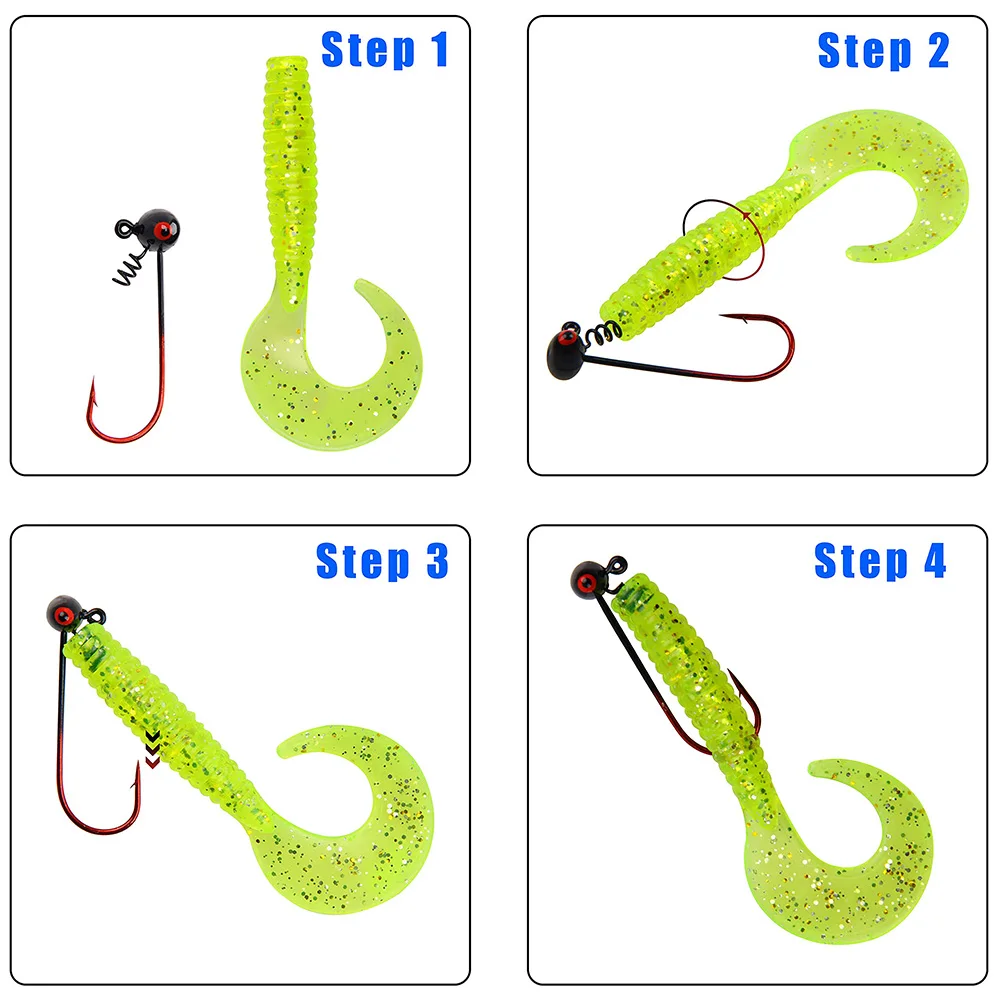 Step 1

Step 2

Step 3

Step 4