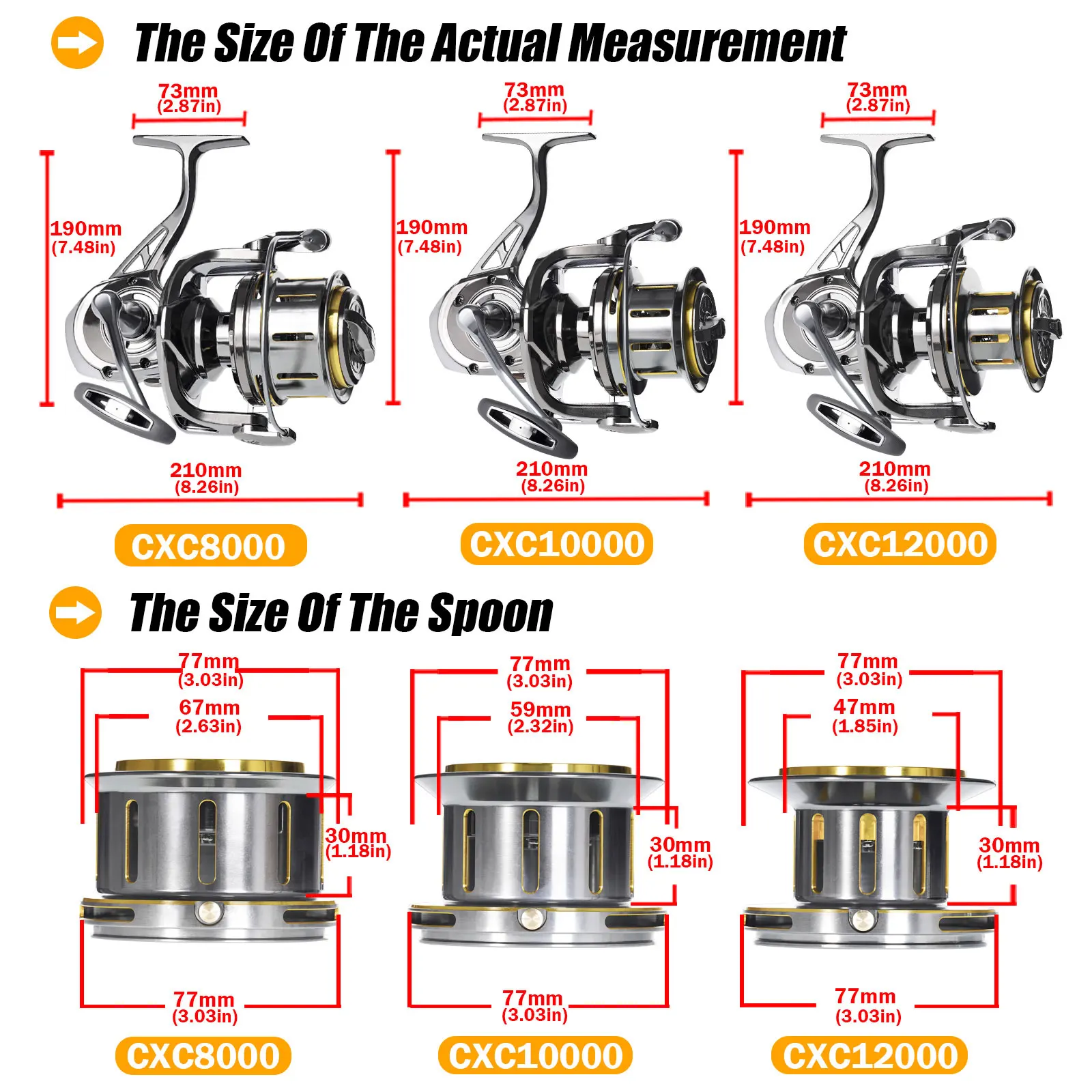 The Size Of The Actual Measurement

73mm (2.87in)
190mm (7.48in)
210mm (8.26in)
CXC8000

73mm (2.87in)
190mm (7.48in)
210mm (8.26in)
CXC10000

73mm (2.87in)
190mm (7.48in)
210mm (8.26in)
CXC12000

The Size Of The Spoon

77mm (3.03in)
67mm (2.63in)
30mm (1.18in)
77mm (3.03in)
CXC8000

77mm (3.03in)
59mm (2.32in)
30mm (1.18in)
77mm (3.03in)
CXC10000

77mm (3.03in)
47mm (1.85in)
30mm (1.18in)
77mm (3.03in)
CXC12000