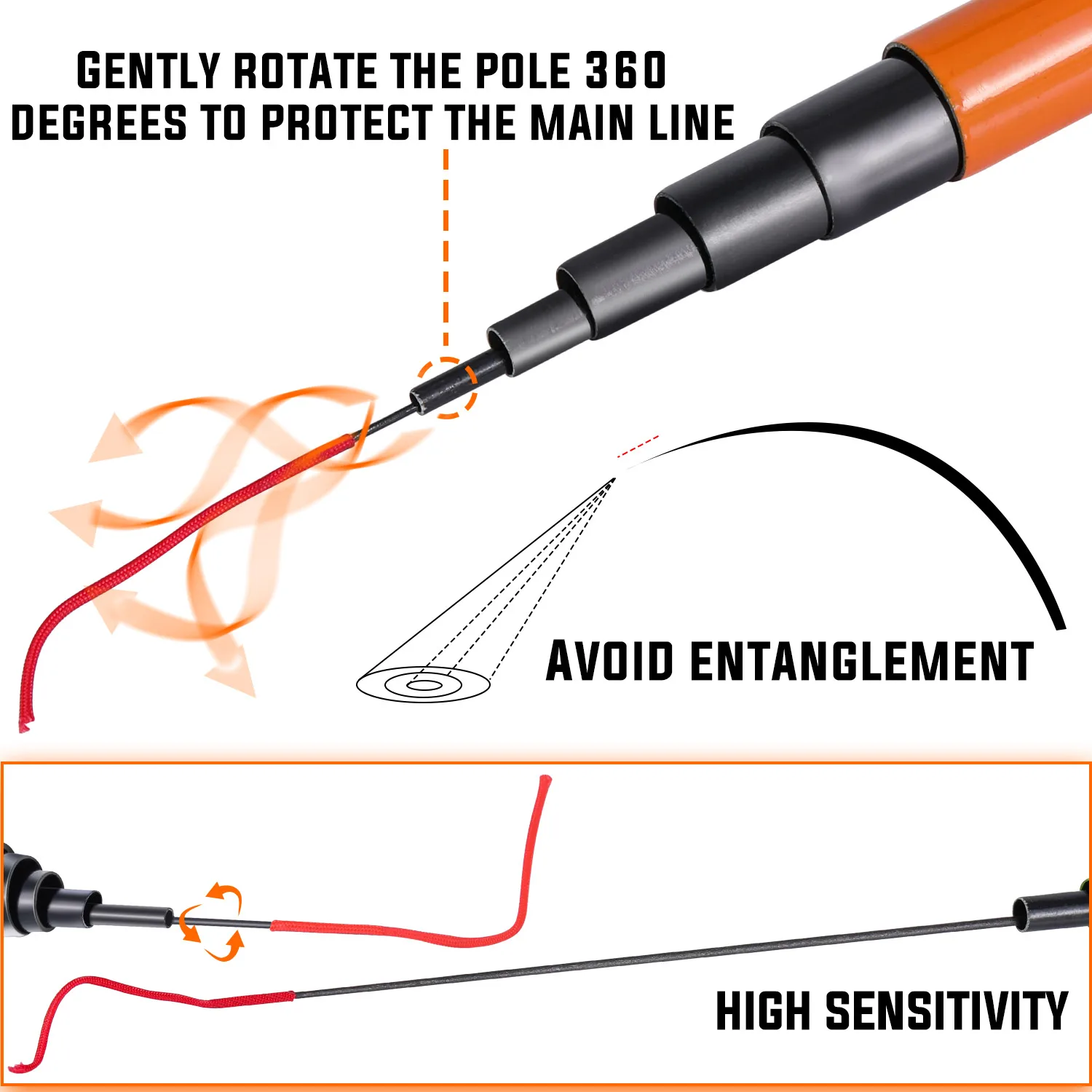 GENTLY ROTATE THE POLE 360 DEGREES TO PROTECT THE MAIN LINE

AVOID ENTANGLEMENT

HIGH SENSITIVITY