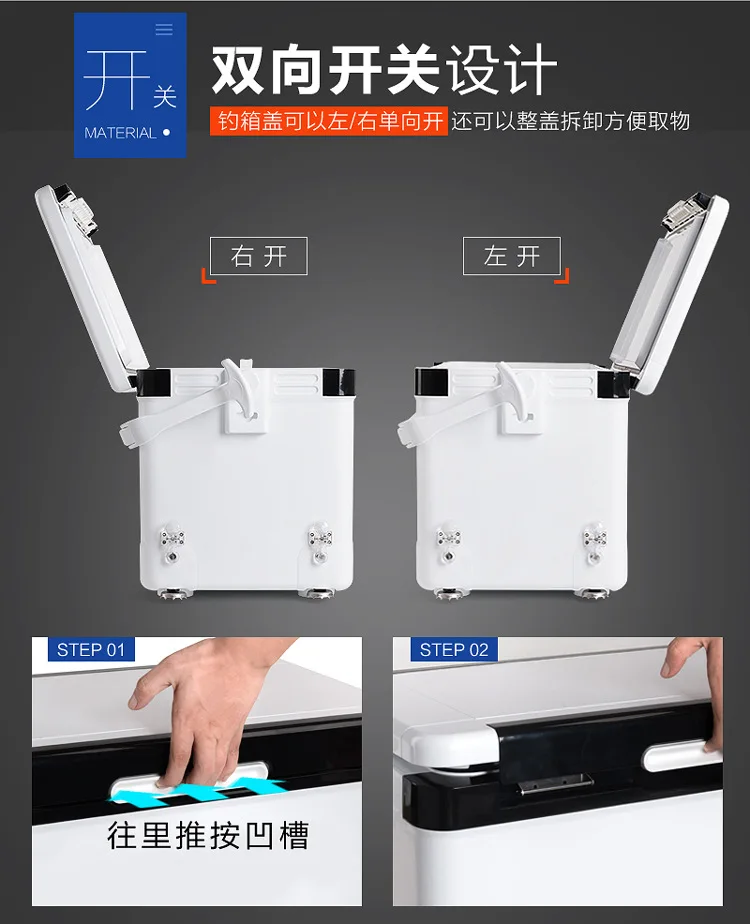 开关
MATERIAL

双向开关设计

钓箱盖可以左/右单向开 还可以整盖拆卸方便取物

右开

左开

STEP 01

往里推按凹槽

STEP 02