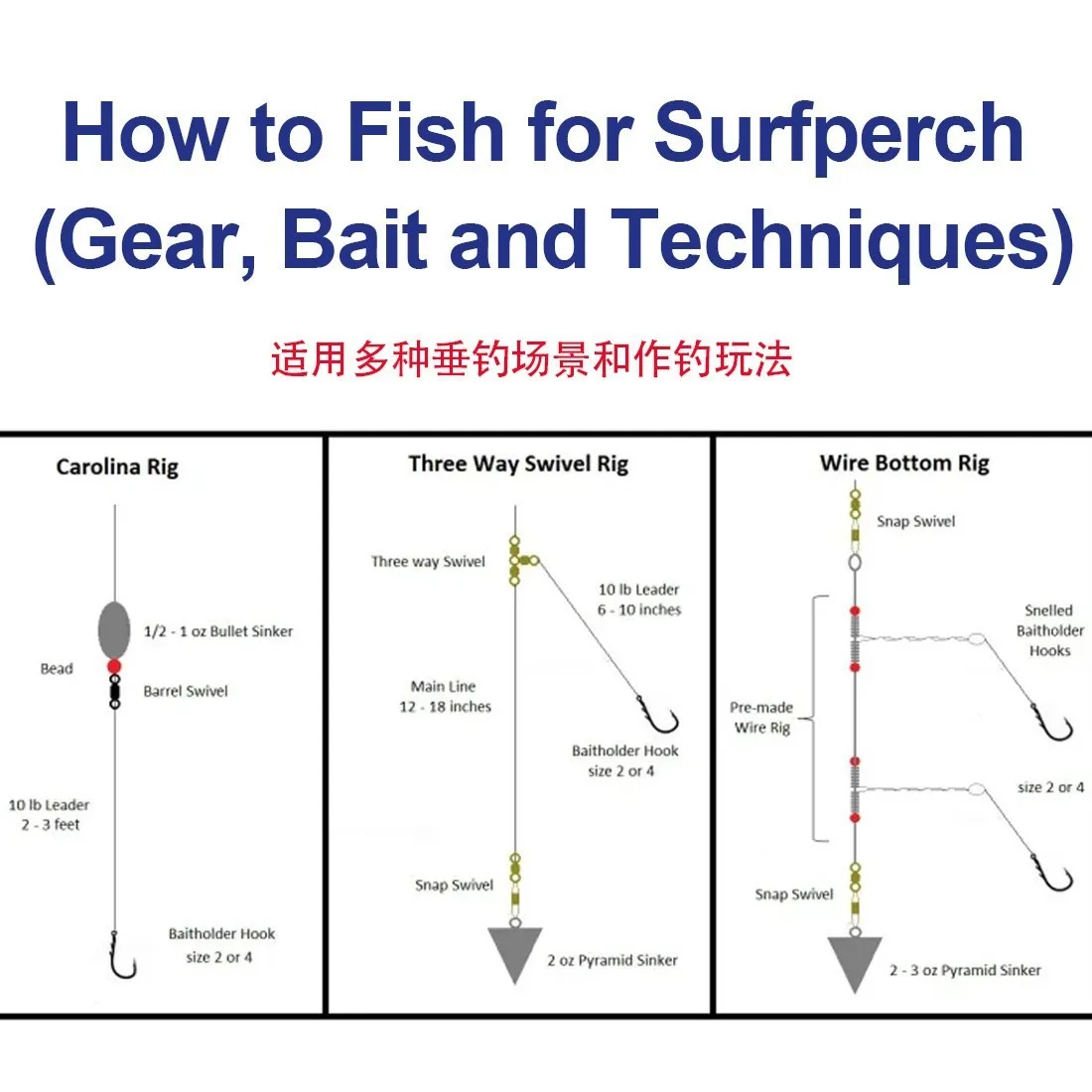 How to Fish for Surfperch (Gear, Bait and Techniques)

适用多种垂钓场景和作钓玩法

Carolina Rig

1/2 - 1 oz Bullet Sinker

Bead

Barrel Swivel

10 lb Leader
2 - 3 feet

Baitholder Hook
size 2 or 4

Three Way Swivel Rig

Three way Swivel

10 lb Leader
6 - 10 inches

Main Line
12 - 18 inches

Baitholder Hook
size 2 or 4

Snap Swivel

2 oz Pyramid Sinker

Wire Bottom Rig

Snap Swivel

Snelled
Baitholder
Hooks

Pre-made
Wire Rig

size 2 or 4

Snap Swivel

2 - 3 oz Pyramid Sinker