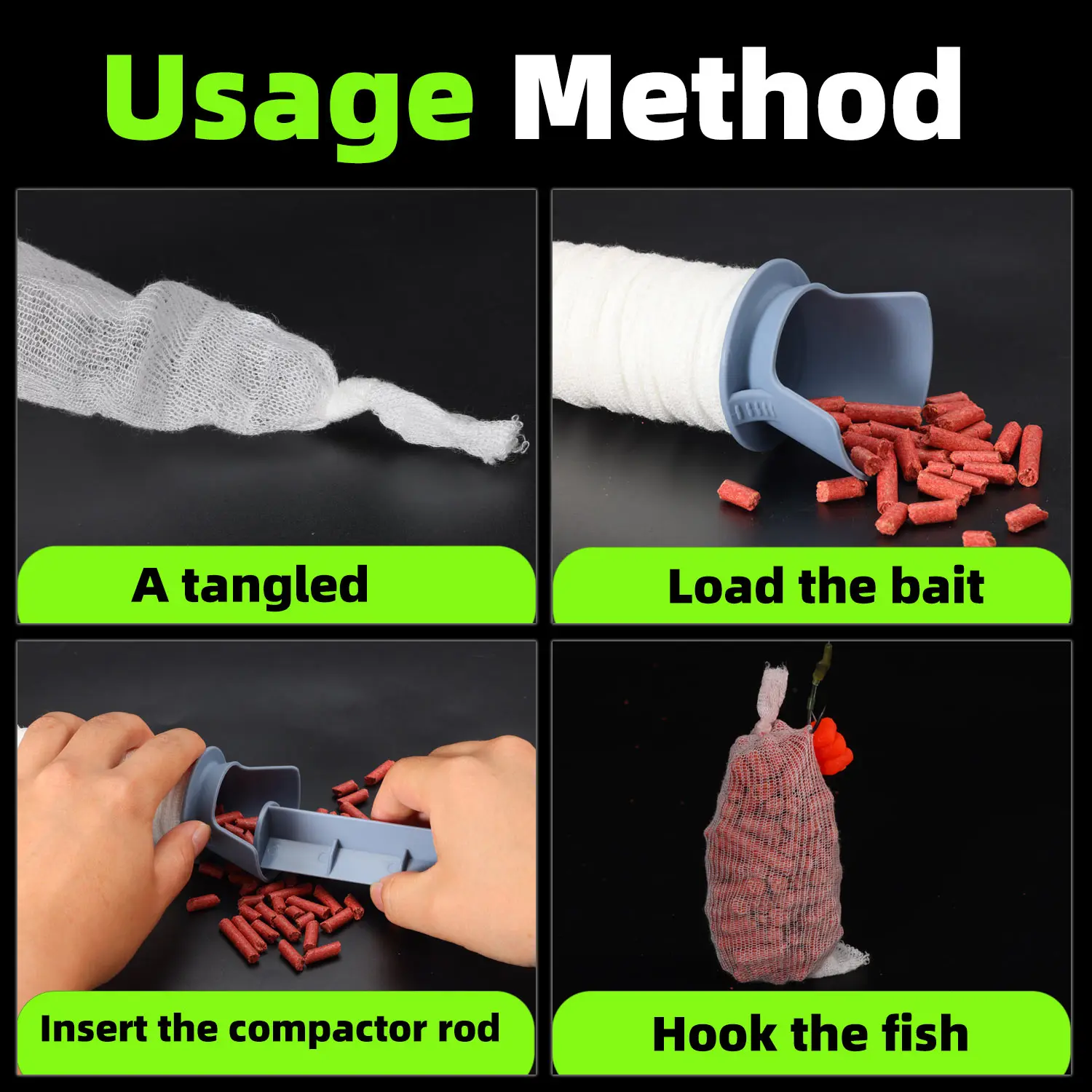 Usage Method

A tangled

Load the bait

Insert the compactor rod

Hook the fish