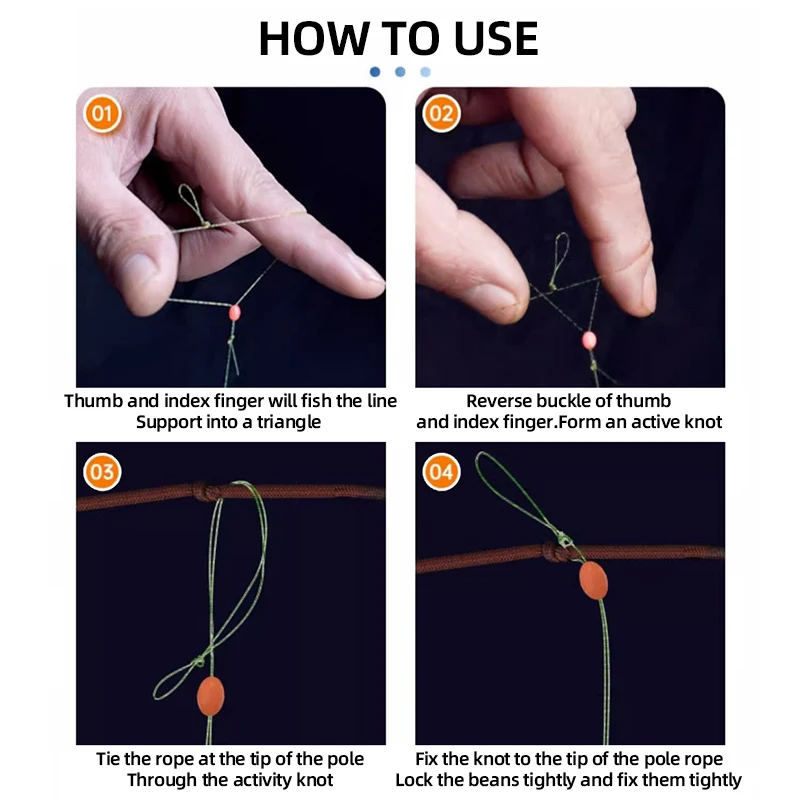 HOW TO USE

01

Thumb and index finger will fish the line
Support into a triangle

02

Reverse buckle of thumb
and index finger.Form an active knot

03

Tie the rope at the tip of the pole
Through the activity knot

04

Fix the knot to the tip of the pole rope
Lock the beans tightly and fix them tightly